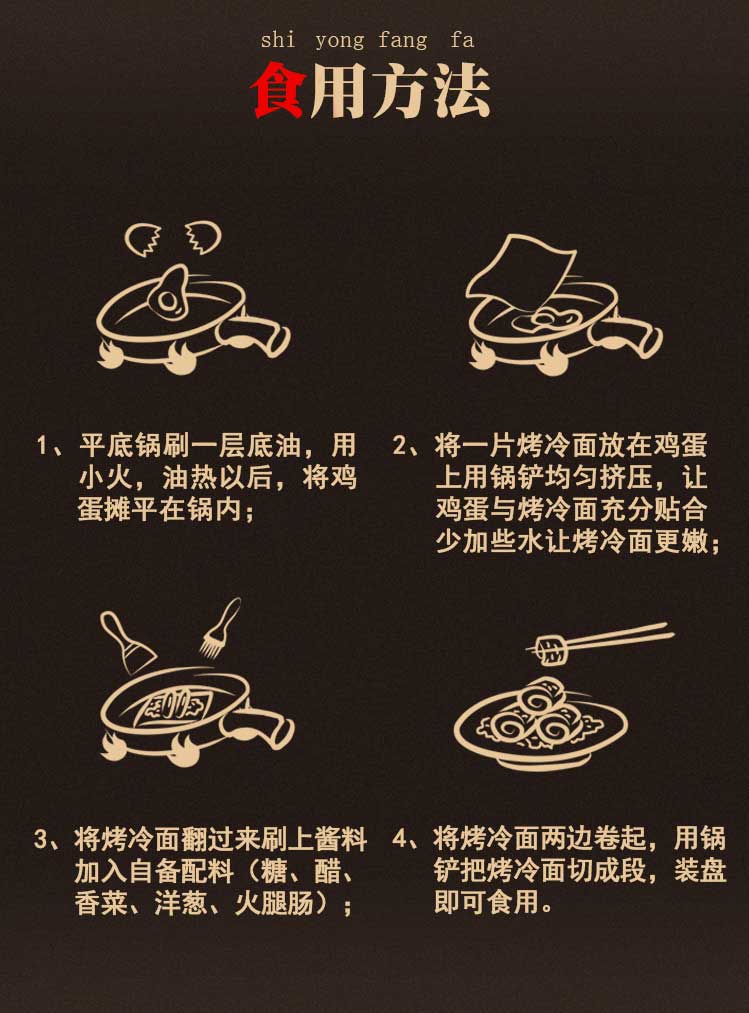 shi yong fang fa

食用方法

1、平底锅刷一层底油，用小火，油热以后，将鸡蛋摊平在锅内；

2、将一片烤冷面放在鸡蛋上用锅铲均匀挤压，让鸡蛋与烤冷面充分贴合少加些水让烤冷面更嫩；

3、将烤冷面翻过来刷上酱料加入自备配料（糖、醋、香菜、洋葱、火腿肠）；

4、将烤冷面两边卷起，用锅铲把烤冷面切成段，装盘即可食用。