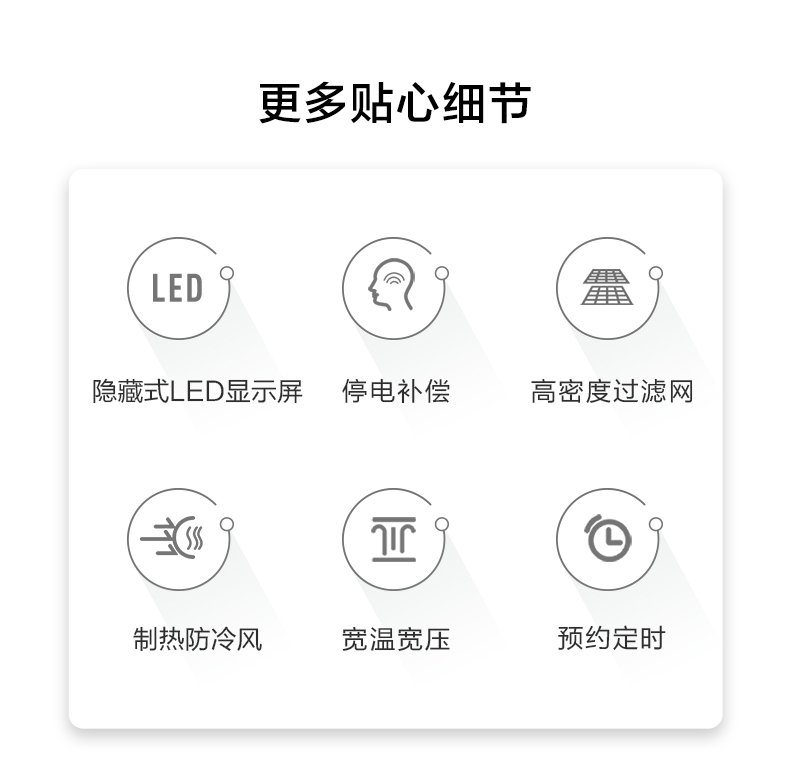 更多贴心细节

LED

隐藏式LED显示屏

停电补偿

高密度过滤网

制热防冷风

宽温宽压

预约定时