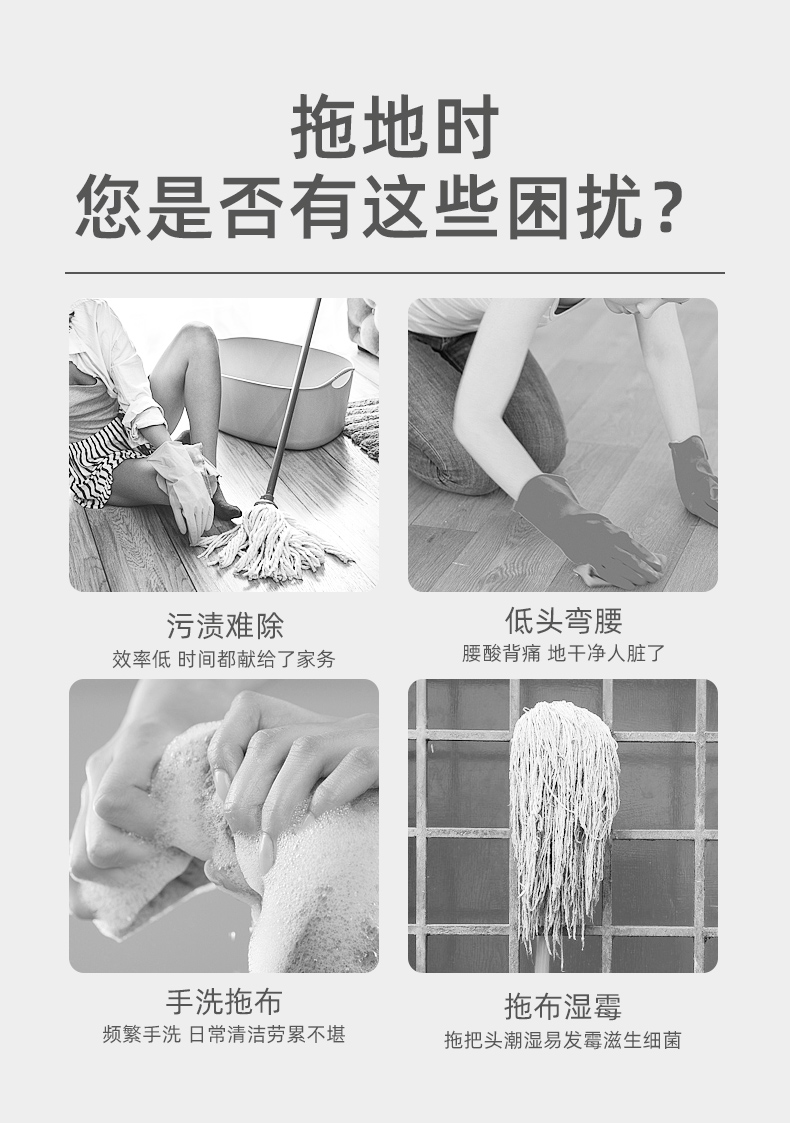 拖地时
您是否有这些困扰？

污渍难除
效率低 时间都献给了家务

低头弯腰
腰酸背痛 地干净人脏了

手洗拖布
频繁手洗 日常清洁劳累不堪

拖布湿霉
拖把头潮湿易发霉滋生细菌