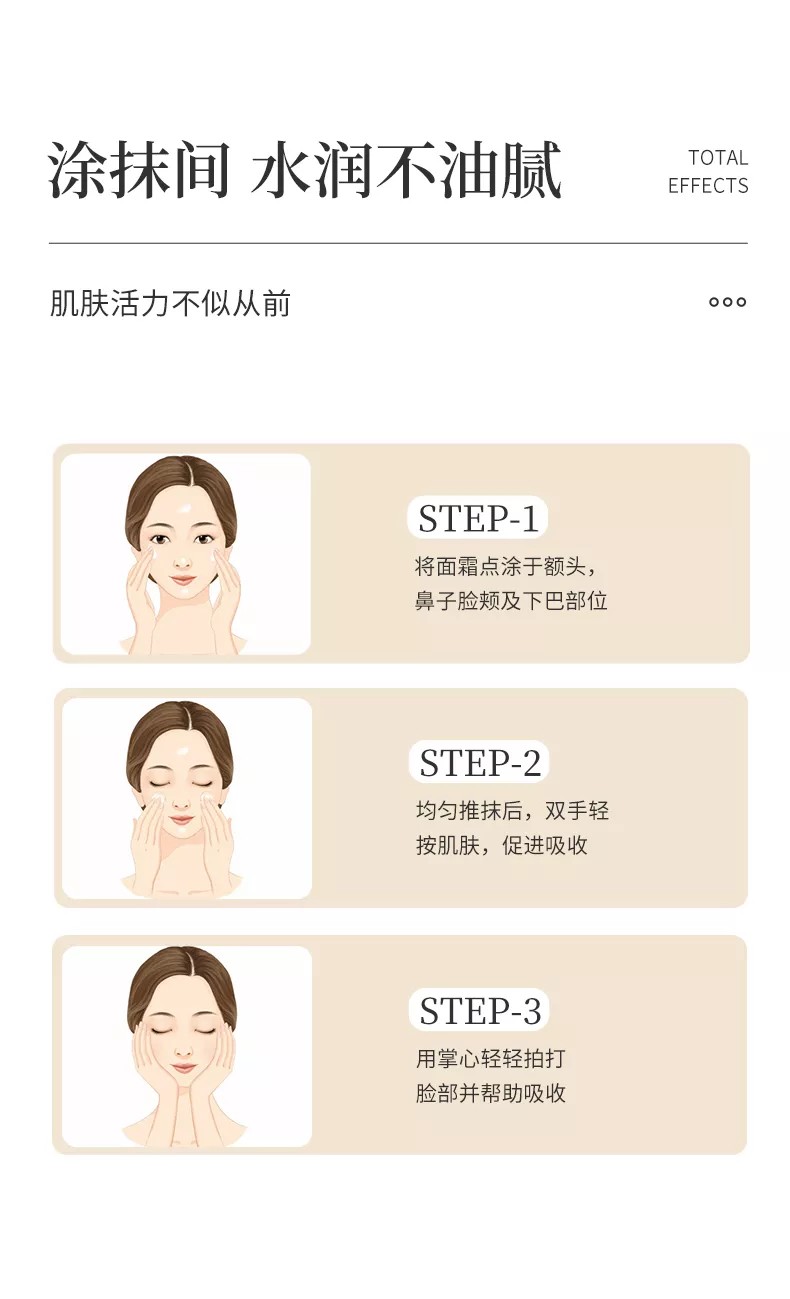 涂抹间 水润不油腻

TOTAL EFFECTS

肌肤活力不似从前

STEP-1
将面霜点涂于额头，鼻子脸颊及下巴部位

STEP-2
均匀推抹后，双手轻按肌肤，促进吸收

STEP-3
用掌心轻轻拍打脸部并帮助吸收