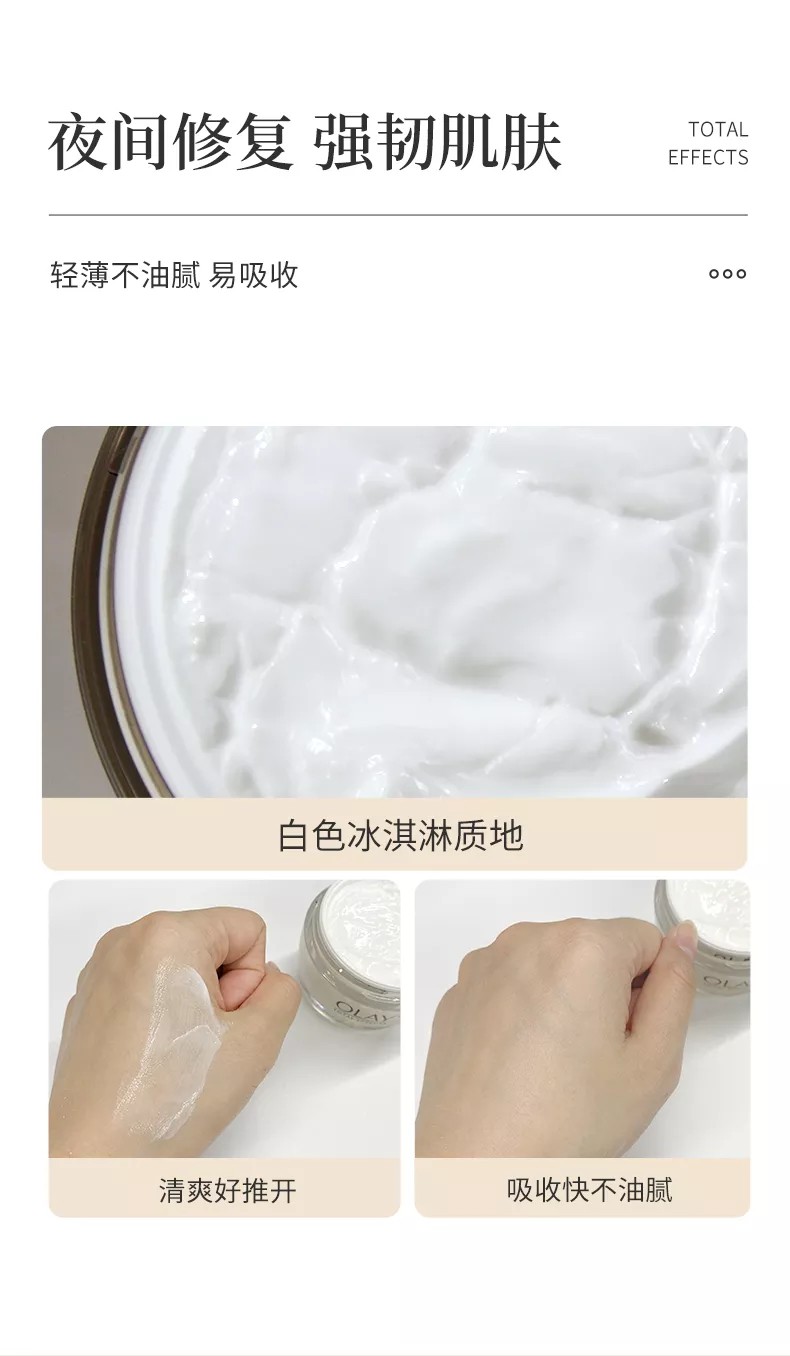 夜间修复 强韧肌肤

TOTAL
EFFECTS

轻薄不油腻 易吸收

白色冰淇淋质地

OLAY

清爽好推开

OLAY

吸收快不油腻