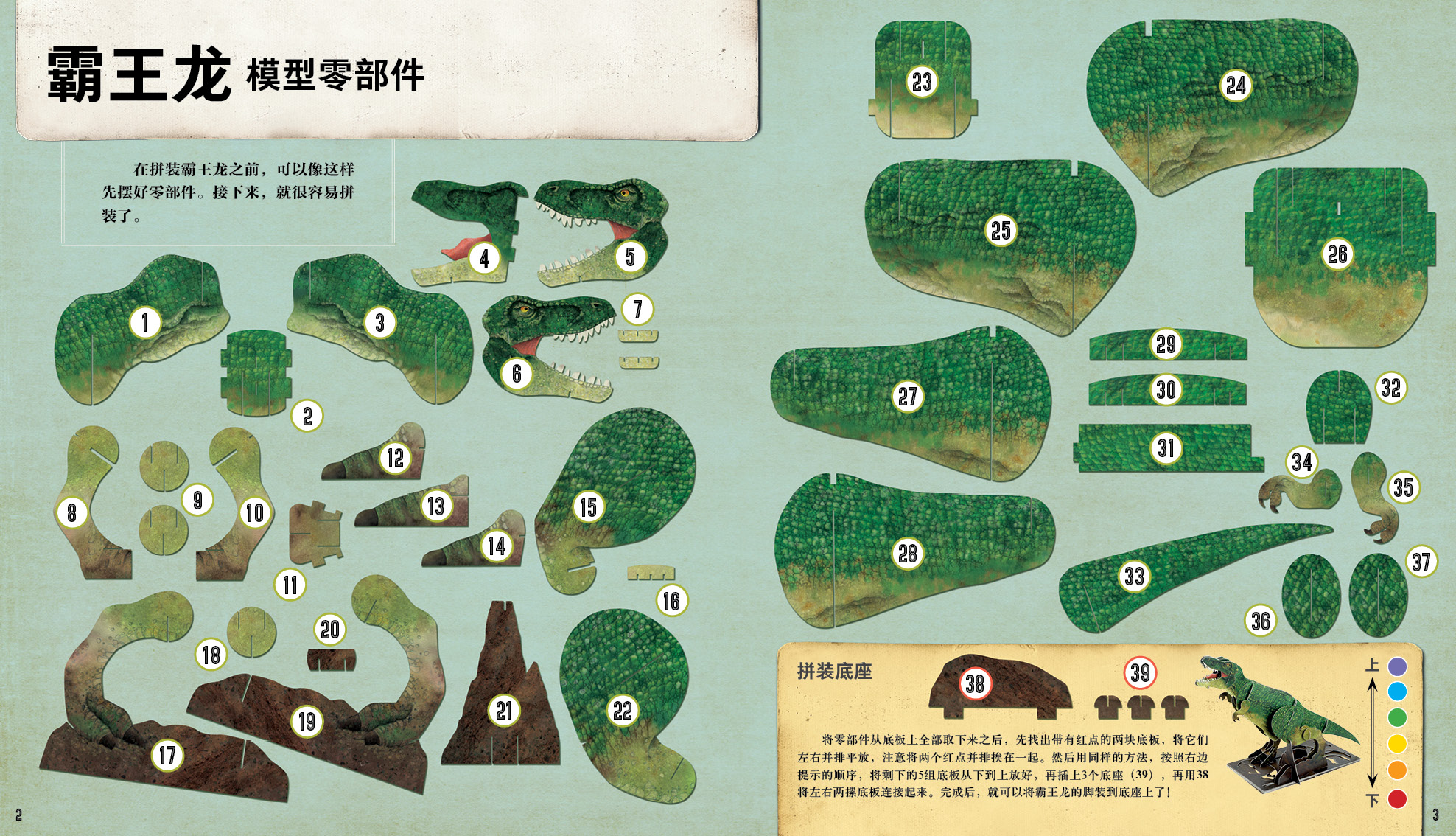 霸王龙 模型零部件

在拼装霸王龙之前，可以像这样先摆好零部件。接下来，就很容易拼装了。

1 2 3 4 5 6 7 8 9 10 11 12 13 14 15 16 17 18 19 20 21 22

23 24 25 26 27 28 29 30 31 32 33 34 35 36 37

拼装底座

38 39

上

下

将零部件从底板上全部取下来之后，先找出带有红点的两块底板，将它们左右并排平放，注意将两个红点并排挨在一起。然后用同样的方法，按照右边提示的顺序，将剩下的5组底板从下到上放好，再插上3个底座（39），再用38将左右两摞底板连接起来。完成后，就可以将霸王龙的脚装到底座上了！

2

3