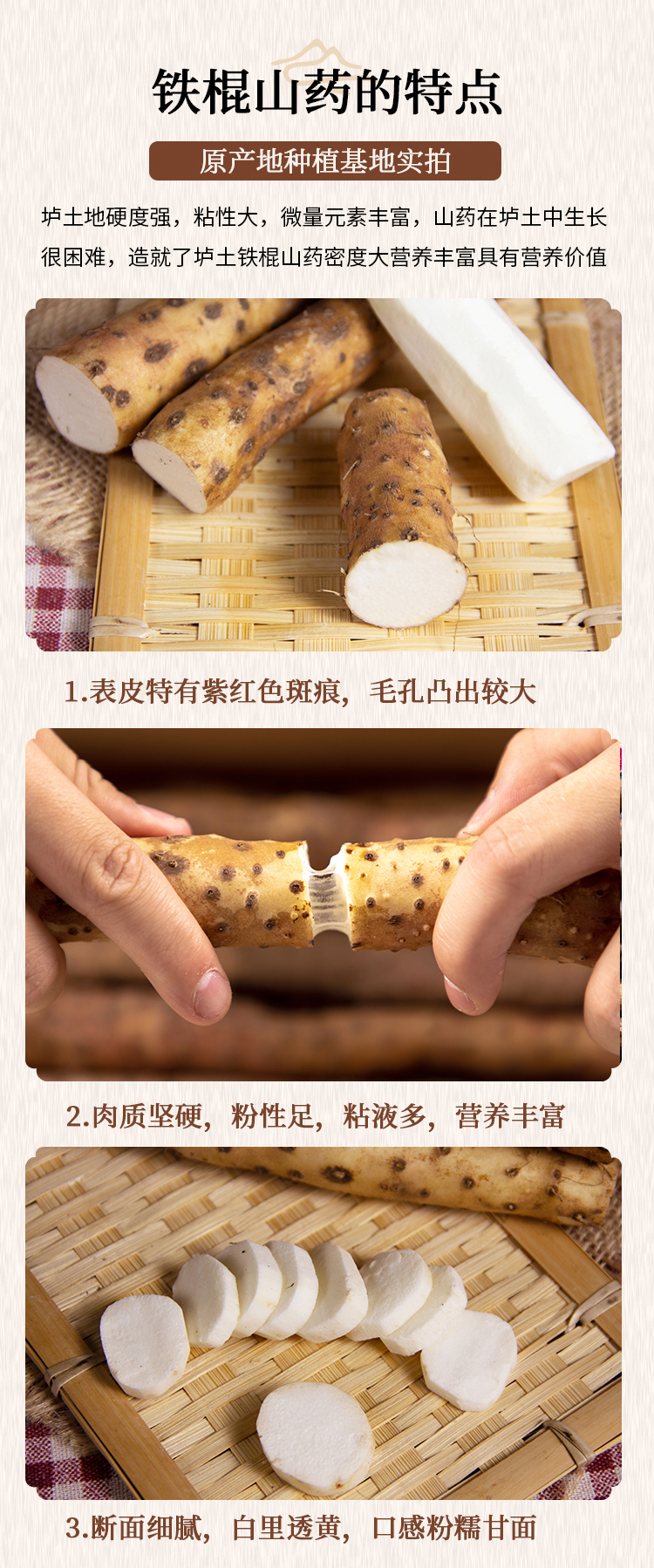 铁棍山药的特点

原产地种植基地实拍

垆土地硬度强，粘性大，微量元素丰富，山药在垆土中生长很困难，造就了垆土铁棍山药密度大营养丰富具有营养价值

1.表皮特有紫红色斑痕，毛孔凸出较大

2.肉质坚硬，粉性足，粘液多，营养丰富

3.断面细腻，白里透黄，口感粉糯甘面