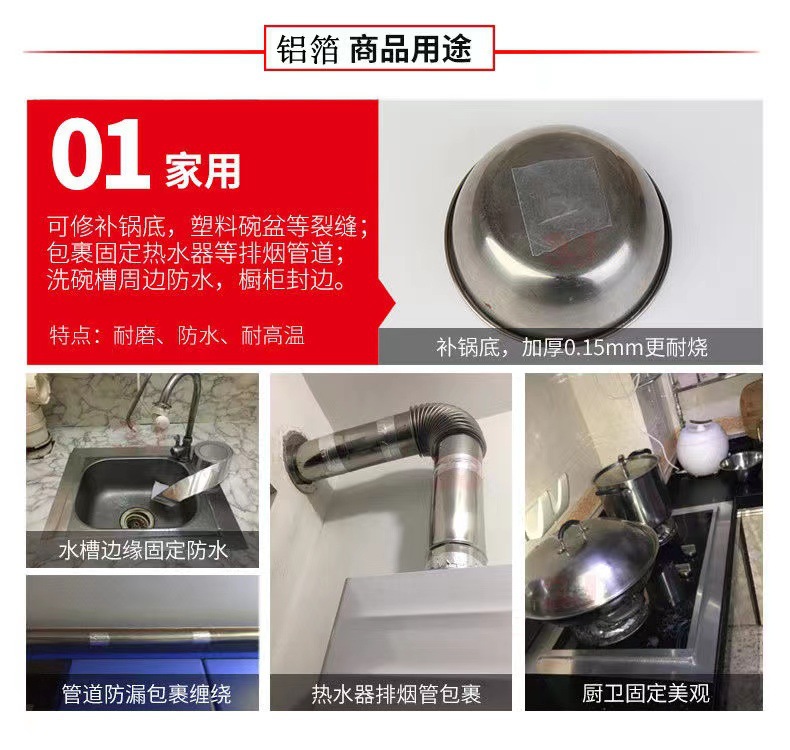 铝箔 商品用途

01 家用

可修补锅底，塑料碗盆等裂缝；
包裹固定热水器等排烟管道；
洗碗槽周边防水，橱柜封边。

特点：耐磨、防水、耐高温

补锅底，加厚0.15mm更耐烧

水槽边缘固定防水

管道防漏包裹缠绕

热水器排烟管包裹

厨卫固定美观