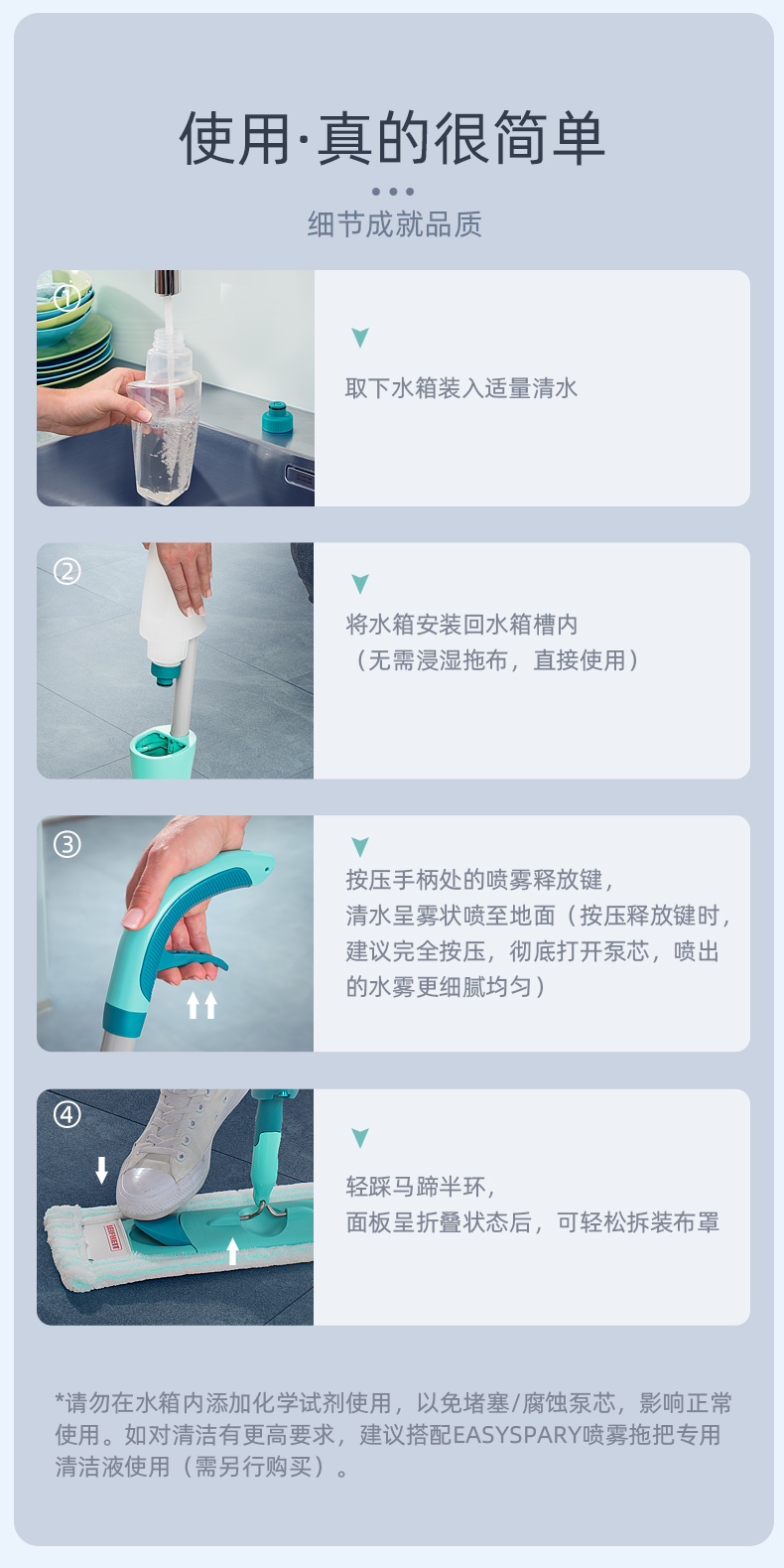 使用·真的很简单

细节成就品质

①

取下水箱装入适量清水

②

将水箱安装回水箱槽内
（无需浸湿拖布，直接使用）

③

按压手柄处的喷雾释放键，
清水呈雾状喷至地面（按压释放键时，建议完全按压，彻底打开泵芯，喷出的水雾更细腻均匀）

④

LEIFHEIT

轻踩马蹄半环，
面板呈折叠状态后，可轻松拆装布罩

*请勿在水箱内添加化学试剂使用，以免堵塞/腐蚀泵芯，影响正常使用。如对清洁有更高要求，建议搭配EASYSPARY喷雾拖把专用清洁液使用（需另行购买）。