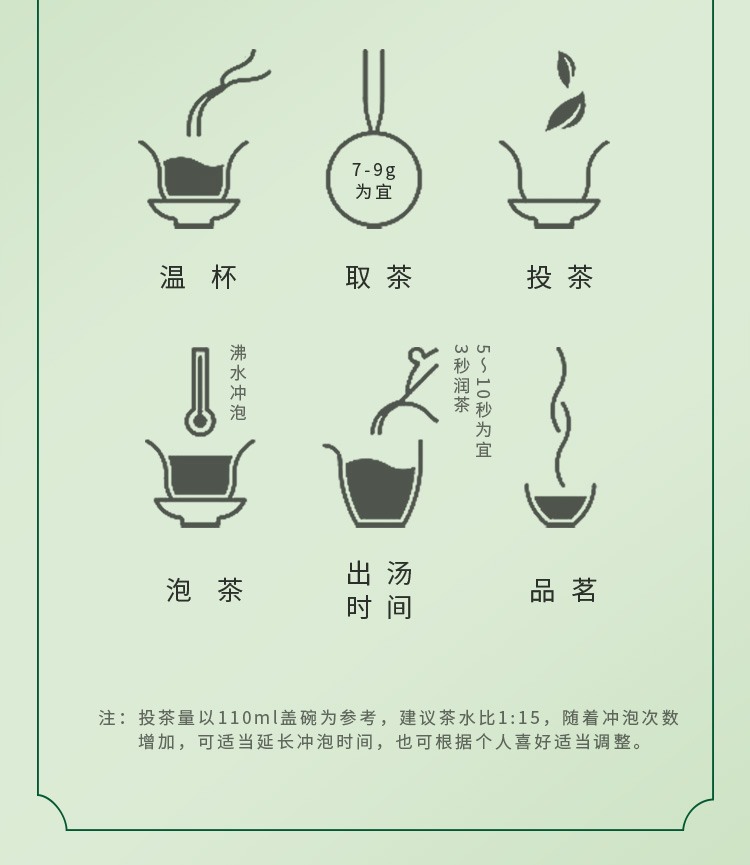 7-9g
为宜

温 杯

取 茶

投 茶

沸水冲泡

5～10秒为宜

3秒润茶

泡 茶

出 汤
时 间

品 茗

注：投茶量以110ml盖碗为参考，建议茶水比1:15，随着冲泡次数增加，可适当延长冲泡时间，也可根据个人喜好适当调整。