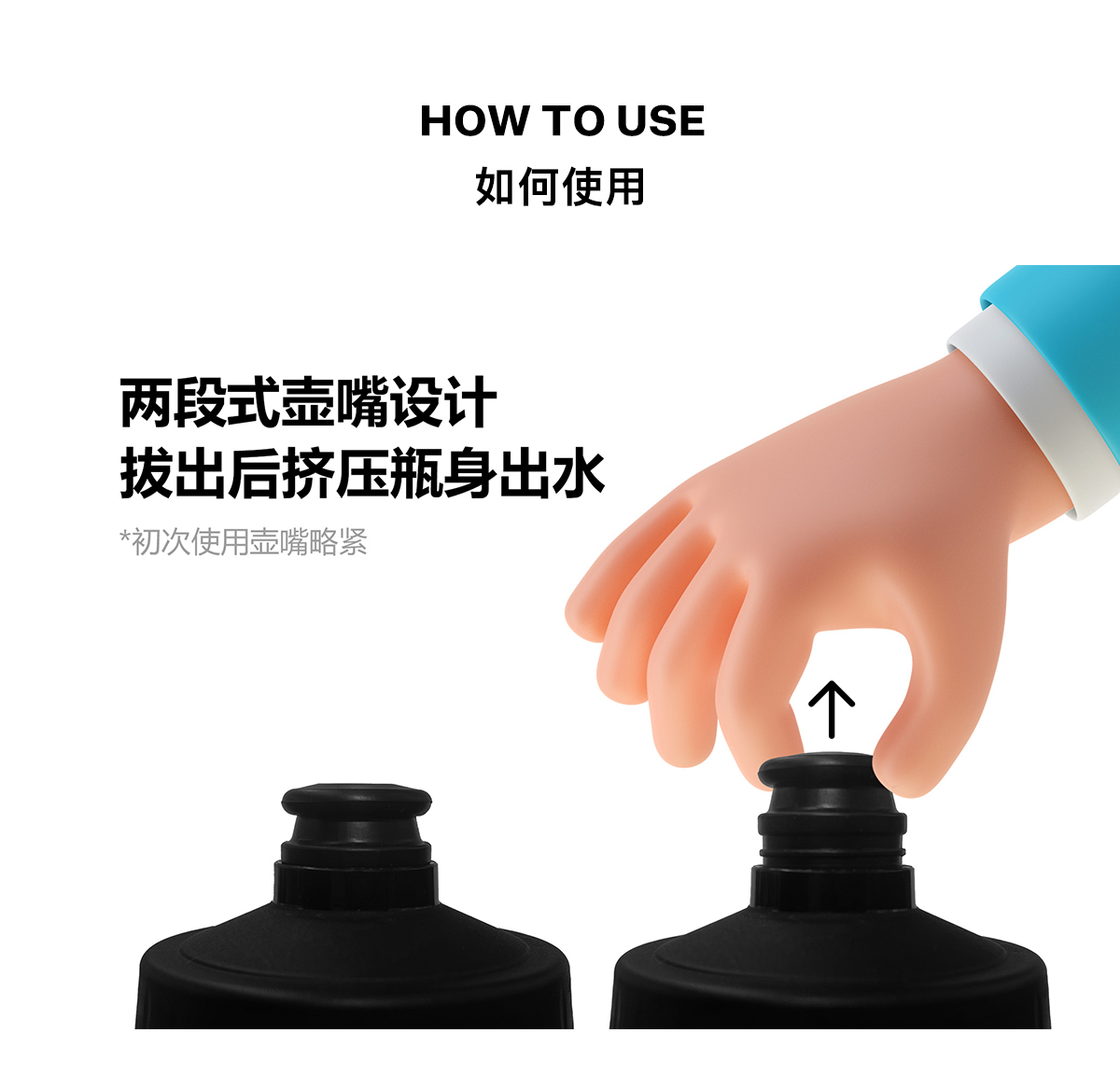 HOW TO USE
如何使用

两段式壶嘴设计
拔出后挤压瓶身出水

*初次使用壶嘴略紧