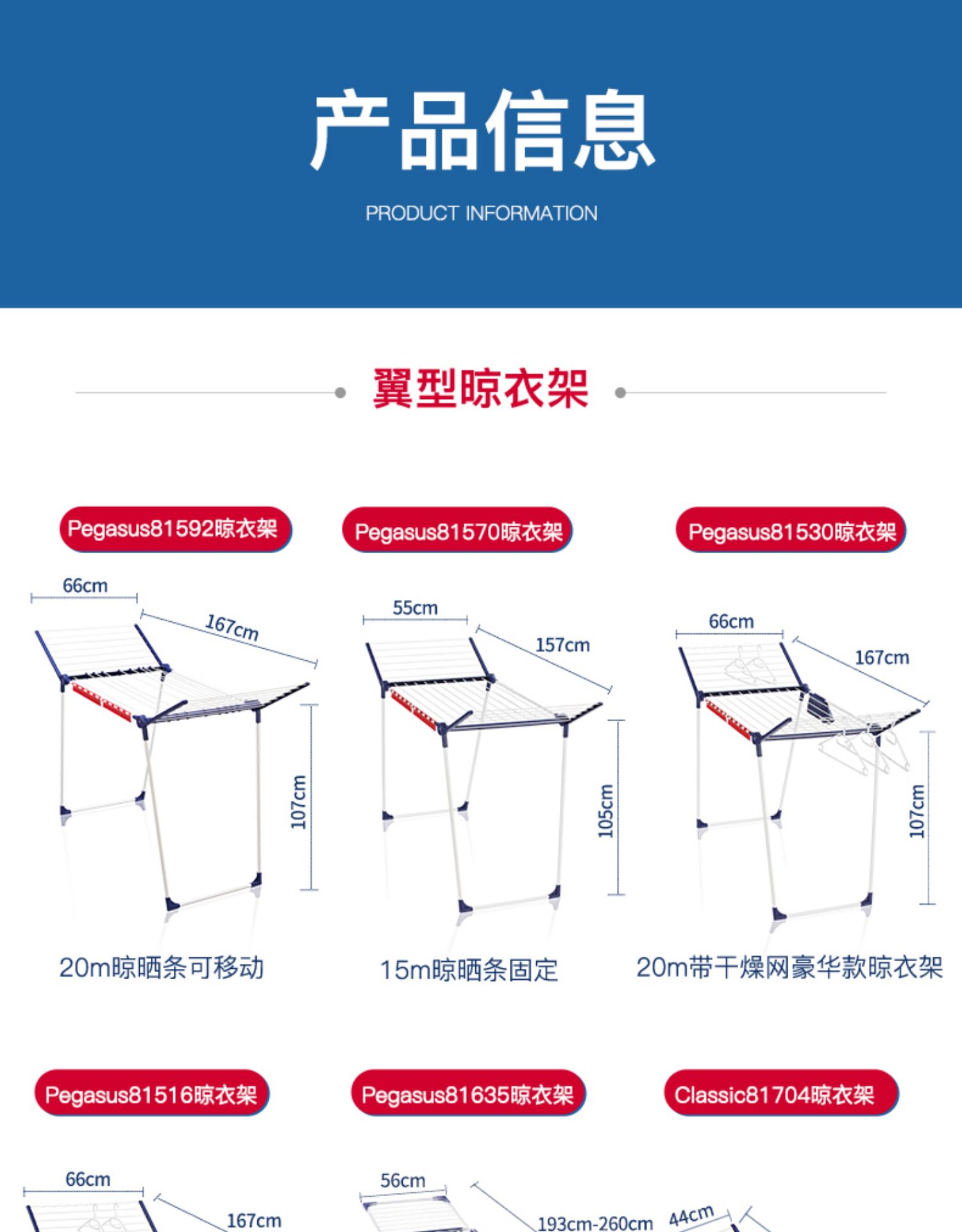 产品信息

PRODUCT INFORMATION

翼型晾衣架

Pegasus81592晾衣架

66cm
167cm
107cm

20m晾晒条可移动

Pegasus81570晾衣架

55cm
157cm
105cm

15m晾晒条固定

Pegasus81530晾衣架

66cm
167cm
107cm

20m带干燥网豪华款晾衣架

Pegasus81516晾衣架

66cm
167cm

Pegasus81635晾衣架

56cm
193cm-260cm

Classic81704晾衣架

44cm