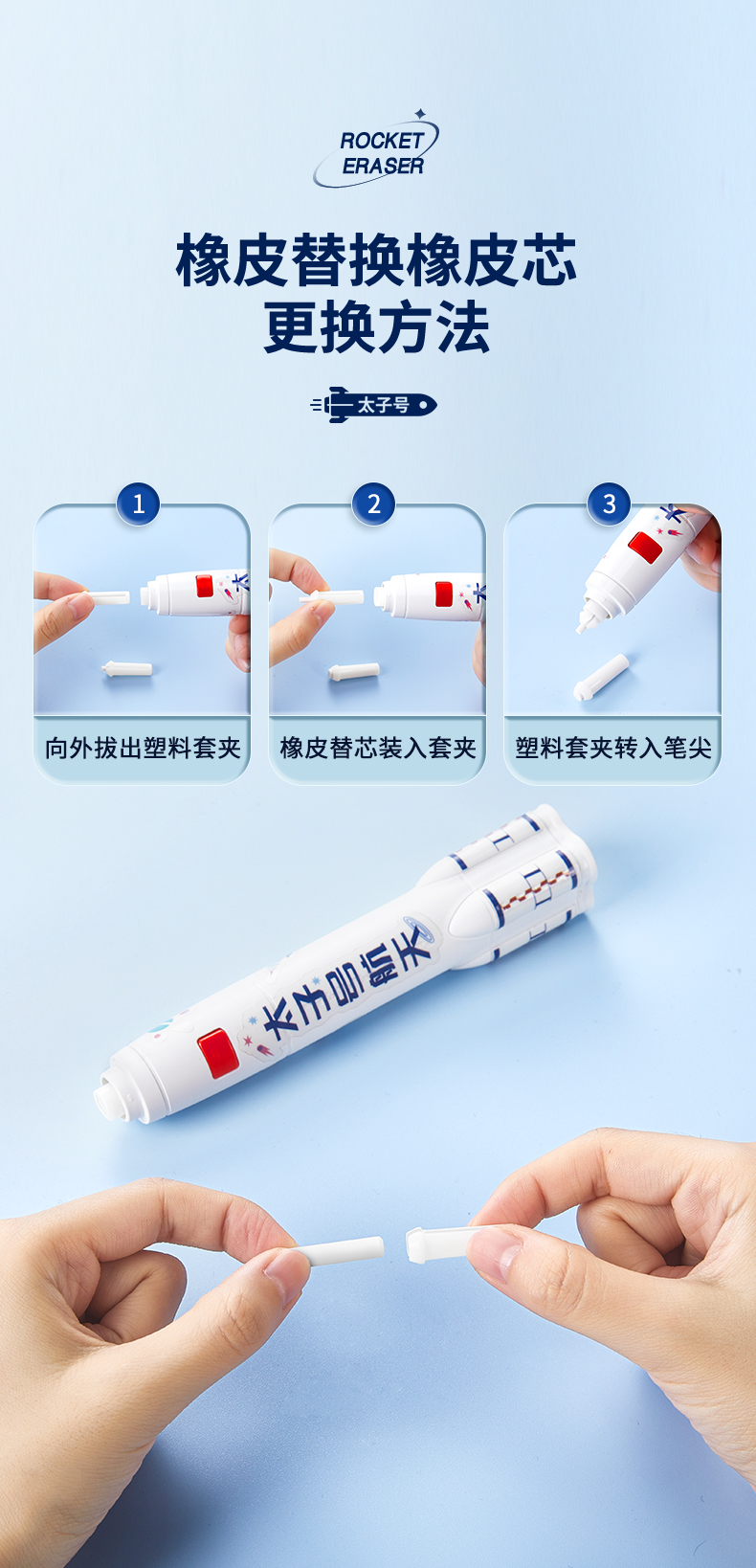 ROCKET
ERASER

橡皮替换橡皮芯
更换方法

太子号

1

向外拔出塑料套夹

2

橡皮替芯装入套夹

3

塑料套夹转入笔尖

太子号航天