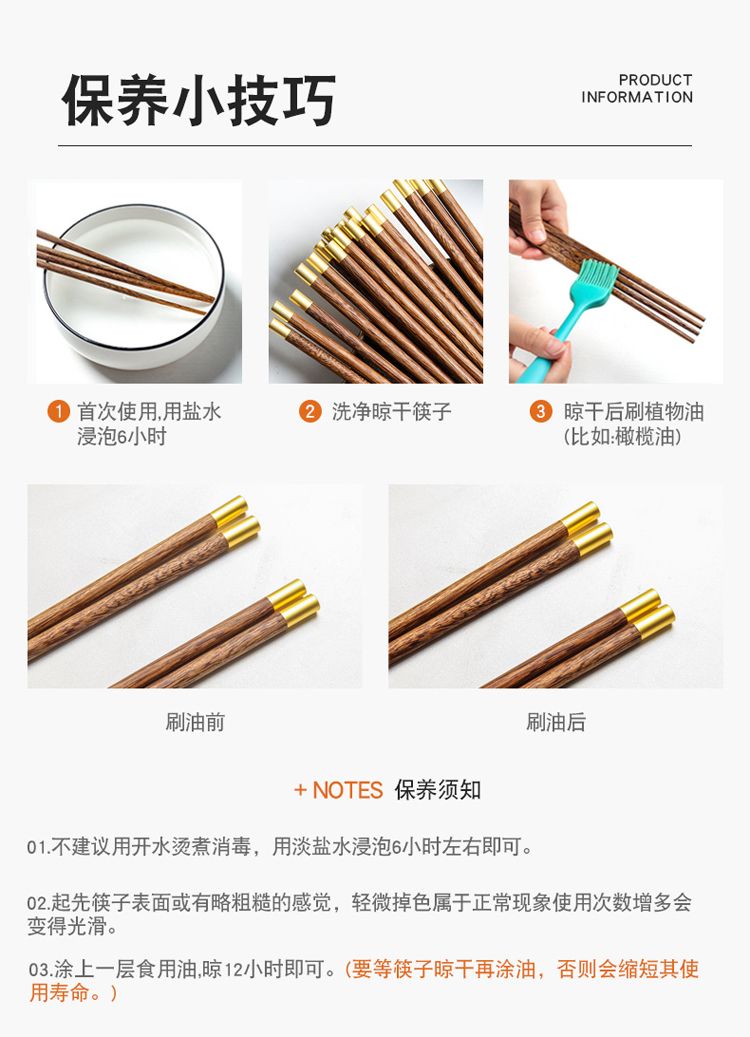 保养小技巧

PRODUCT INFORMATION

1 首次使用,用盐水浸泡6小时

2 洗净晾干筷子

3 晾干后刷植物油(比如:橄榄油)

刷油前

刷油后

+ NOTES 保养须知

01.不建议用开水烫煮消毒，用淡盐水浸泡6小时左右即可。

02.起先筷子表面或有略粗糙的感觉，轻微掉色属于正常现象使用次数增多会变得光滑。

03.涂上一层食用油,晾12小时即可。(要等筷子晾干再涂油，否则会缩短其使用寿命。)