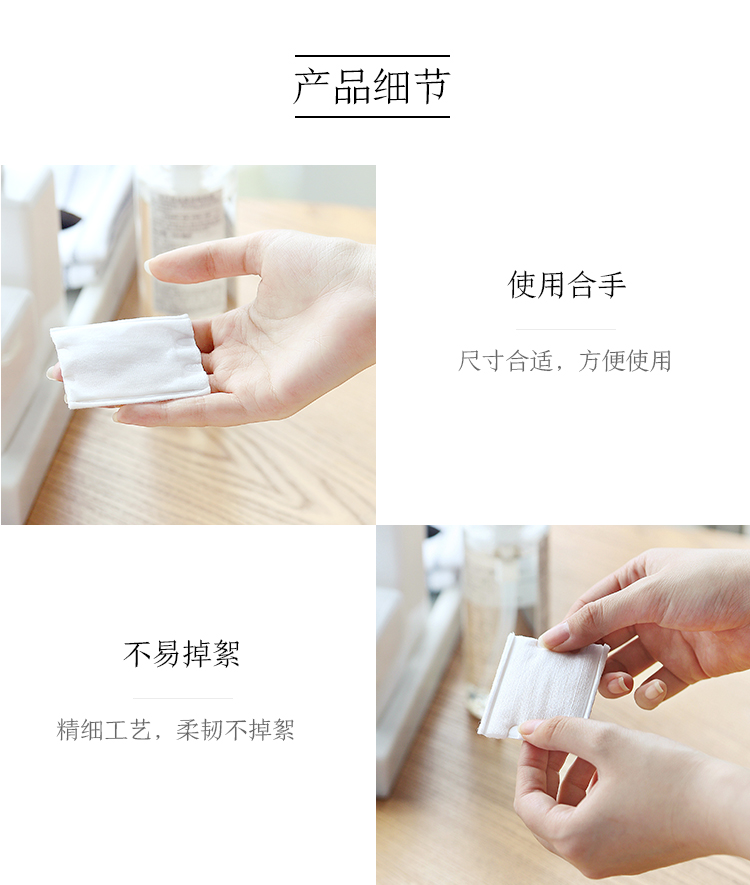 产品细节

使用合手

尺寸合适，方便使用

不易掉絮

精细工艺，柔韧不掉絮