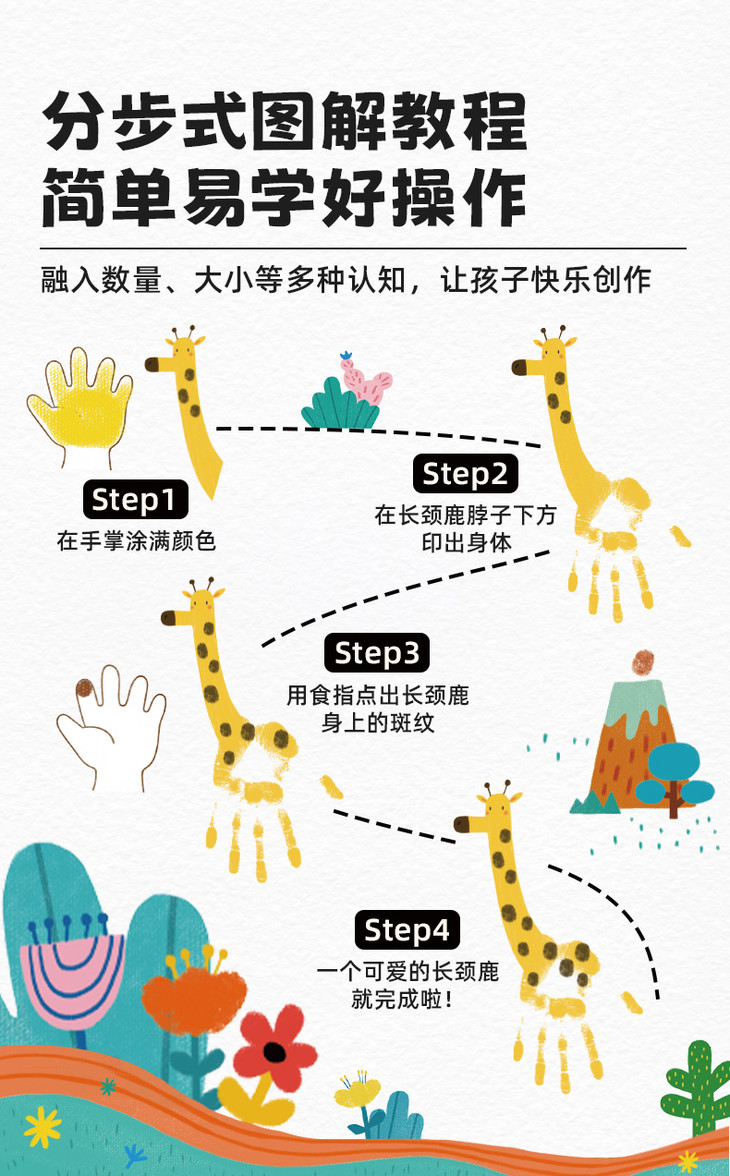 分步式图解教程
简单易学好操作

融入数量、大小等多种认知，让孩子快乐创作

Step1
在手掌涂满颜色

Step2
在长颈鹿脖子下方印出身体

Step3
用食指点出长颈鹿身上的斑纹

Step4
一个可爱的长颈鹿就完成啦！