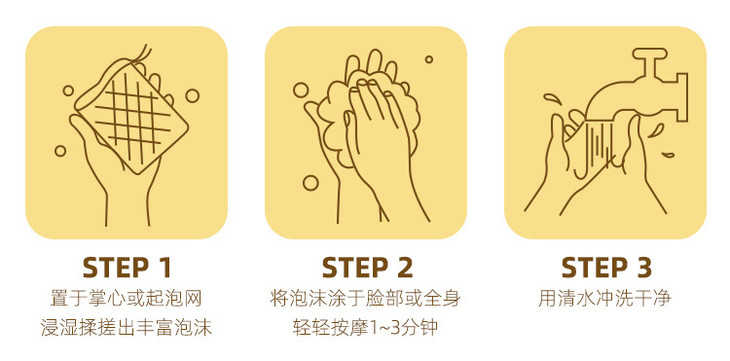 STEP 1
置于掌心或起泡网
浸湿揉搓出丰富泡沫

STEP 2
将泡沫涂于脸部或全身
轻轻按摩1~3分钟

STEP 3
用清水冲洗干净