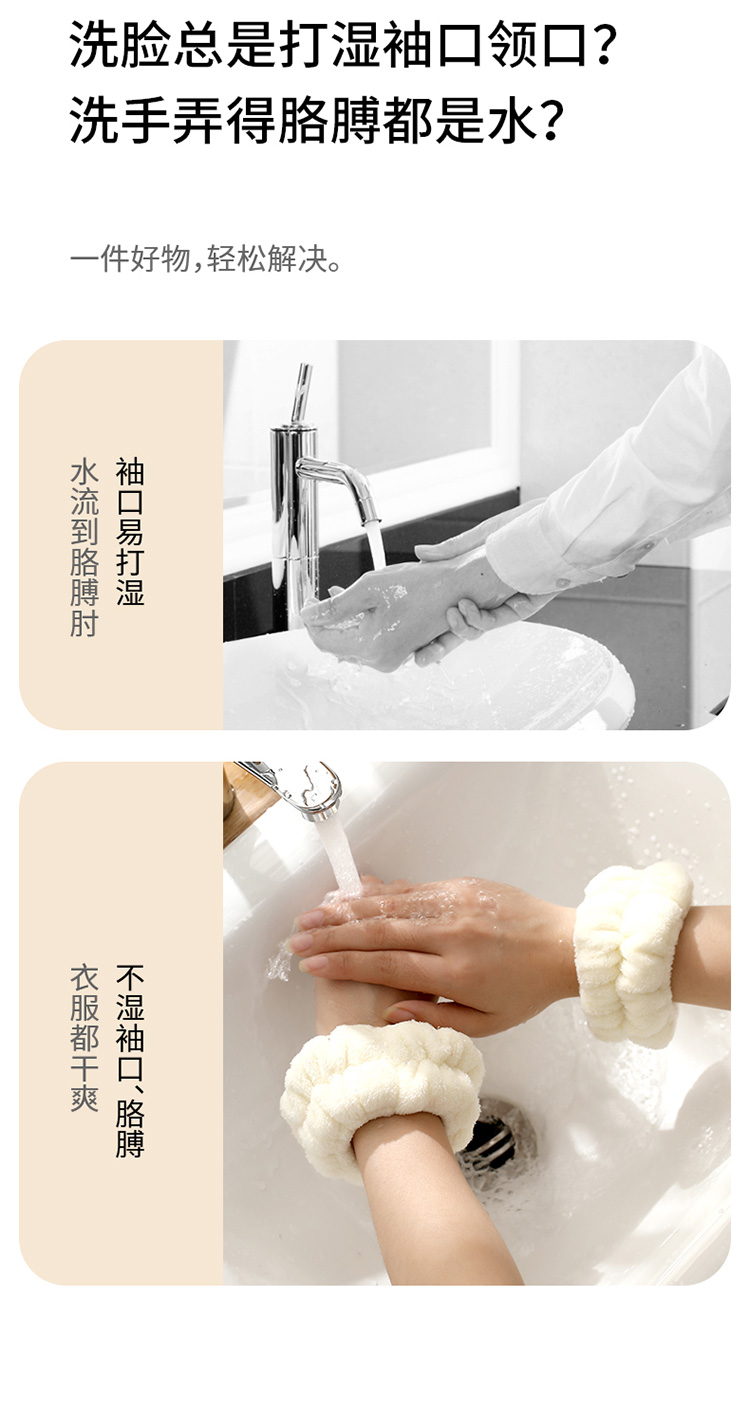 洗脸总是打湿袖口领口？
洗手弄得胳膊都是水？

一件好物，轻松解决。

袖口易打湿
水流到胳膊肘

不湿袖口、胳膊
衣服都干爽