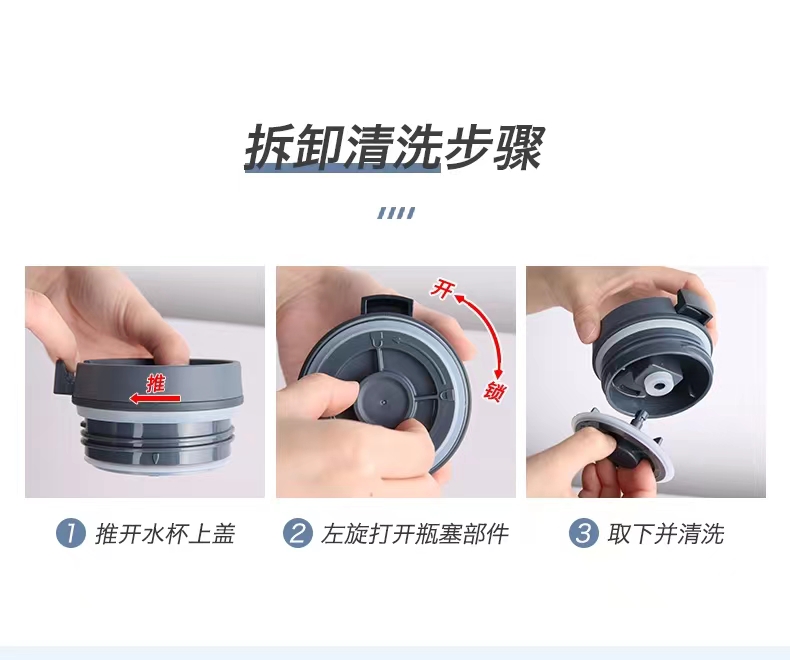 拆卸清洗步骤

推

开

锁

1 推开水杯上盖

2 左旋打开瓶塞部件

3 取下并清洗