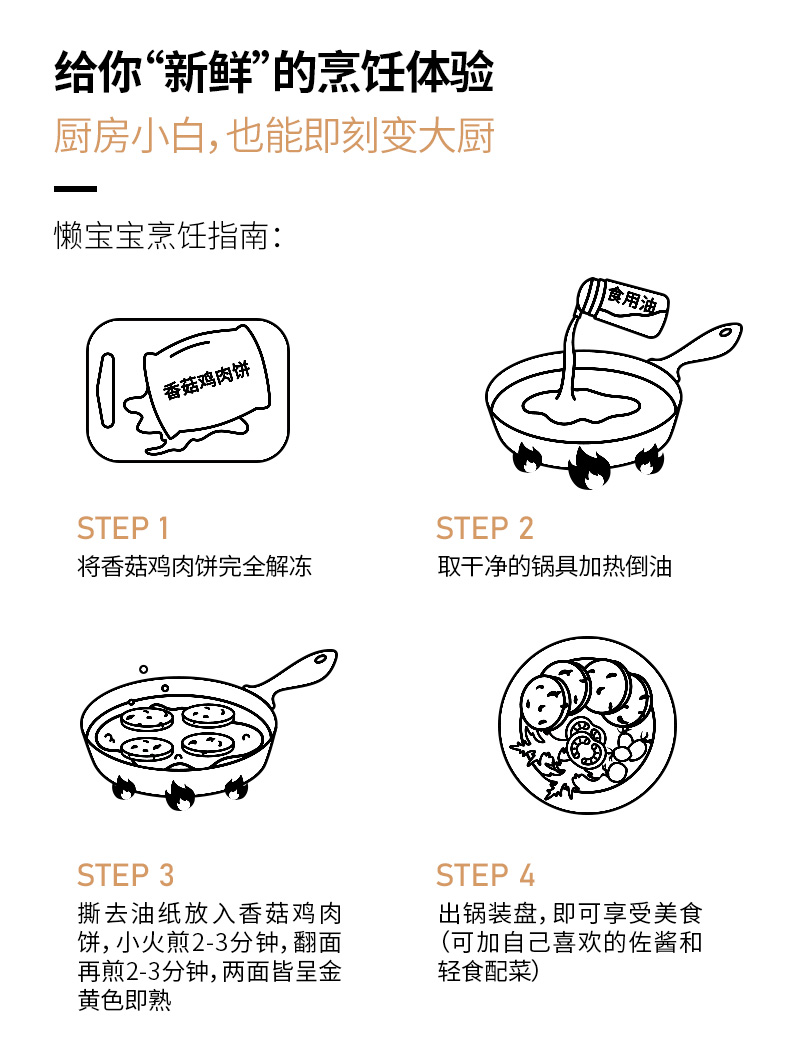 给你“新鲜”的烹饪体验

厨房小白，也能即刻变大厨

懒宝宝烹饪指南：

香菇鸡肉饼

食用油

STEP 1
将香菇鸡肉饼完全解冻

STEP 2
取干净的锅具加热倒油

STEP 3
撕去油纸放入香菇鸡肉饼，小火煎2-3分钟，翻面再煎2-3分钟，两面皆呈金黄色即熟

STEP 4
出锅装盘，即可享受美食（可加自己喜欢的佐酱和轻食配菜）