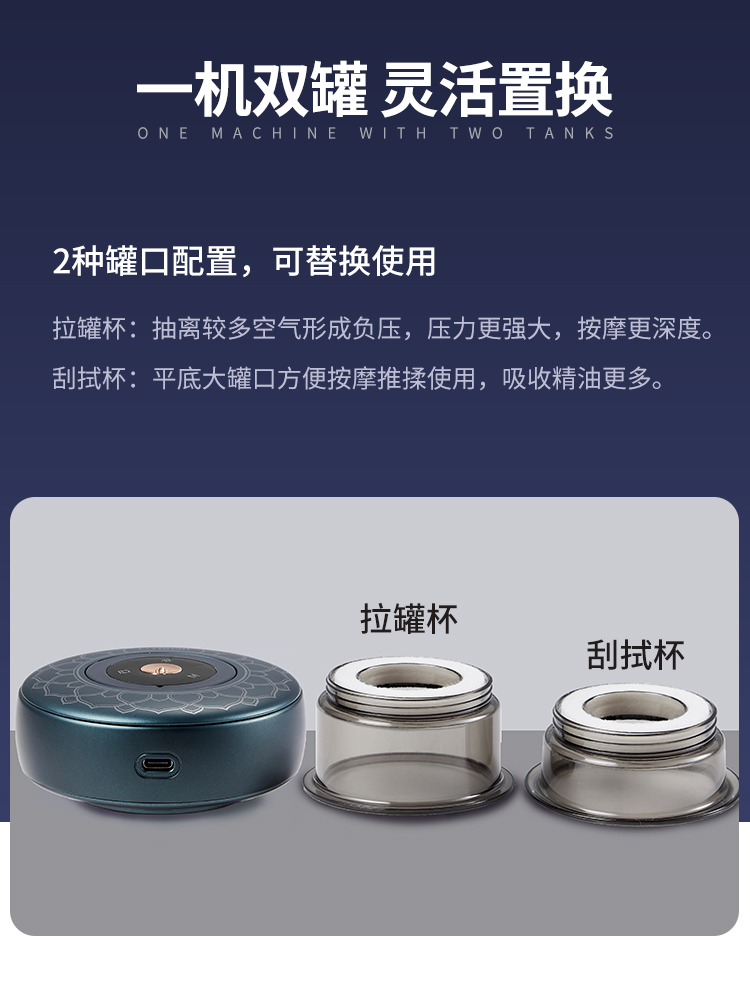 一机双罐 灵活置换
ONE MACHINE WITH TWO TANKS

2种罐口配置，可替换使用

拉罐杯：抽离较多空气形成负压，压力更强大，按摩更深度。
刮拭杯：平底大罐口方便按摩推揉使用，吸收精油更多。

拉罐杯
刮拭杯