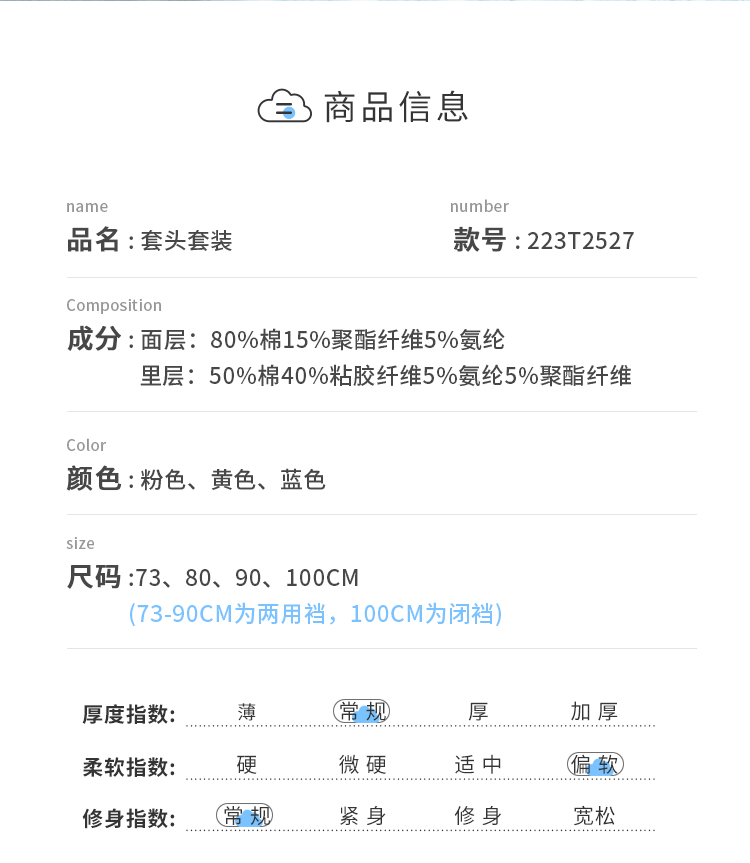 商品信息

name
品名：套头套装

number
款号：223T2527

Composition
成分：面层：80%棉15%聚酯纤维5%氨纶
里层：50%棉40%粘胶纤维5%氨纶5%聚酯纤维

Color
颜色：粉色、黄色、蓝色

size
尺码：73、80、90、100CM
(73-90CM为两用裆，100CM为闭裆)

厚度指数： 薄 常规 厚 加厚
柔软指数： 硬 微硬 适中 偏软
修身指数： 常规 紧身 修身 宽松