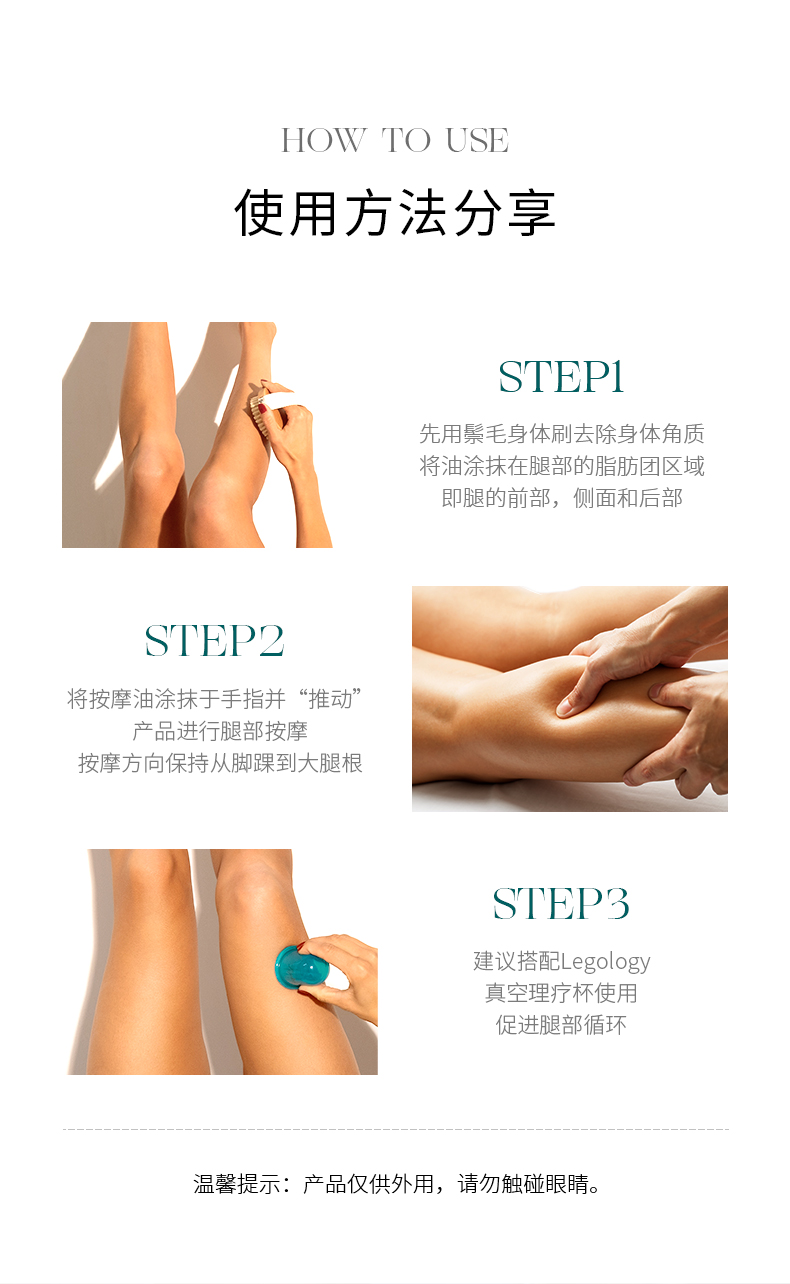 HOW TO USE

使用方法分享

STEP1

先用鬃毛身体刷去除身体角质
将油涂抹在腿部的脂肪团区域
即腿的前部，侧面和后部

STEP2

将按摩油涂抹于手指并“推动”
产品进行腿部按摩
按摩方向保持从脚踝到大腿根

STEP3

建议搭配Legology
真空理疗杯使用
促进腿部循环

温馨提示：产品仅供外用，请勿触碰眼睛。