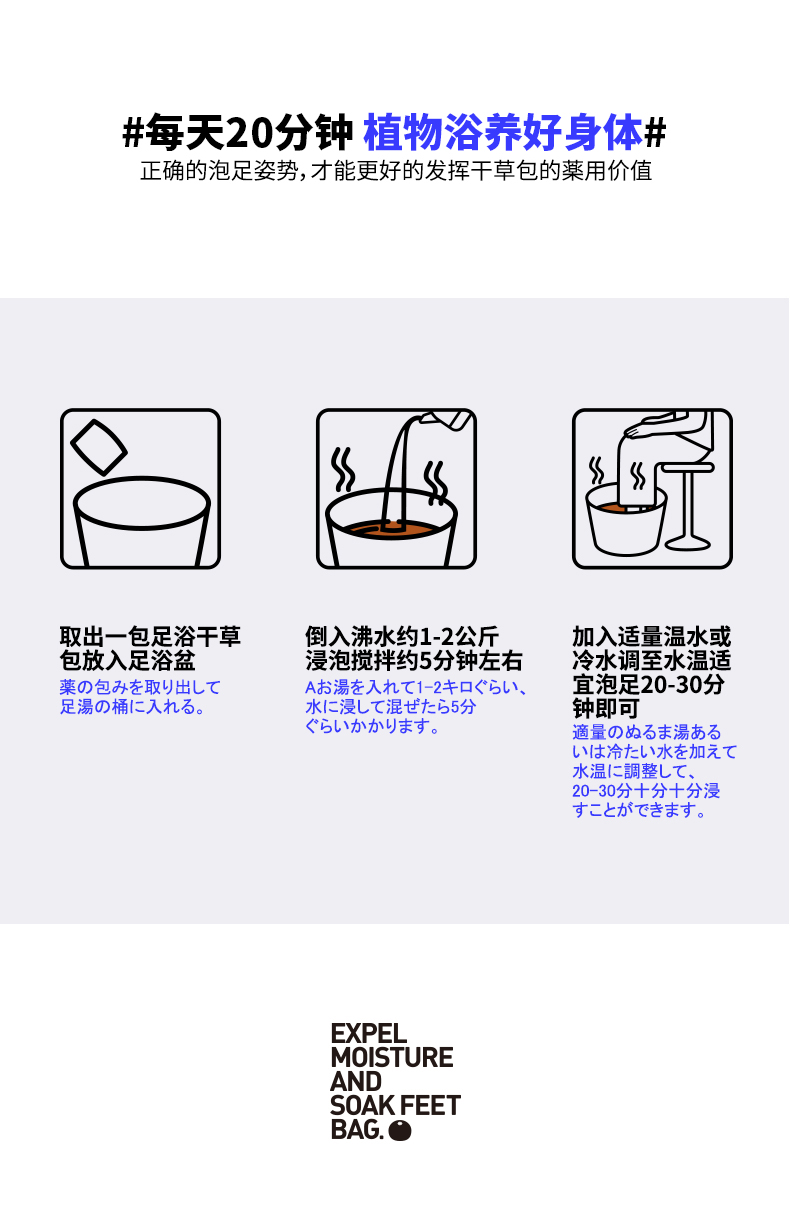 #每天20分钟 植物浴养好身体#
正确的泡足姿势，才能更好的发挥干草包的薬用价值

取出一包足浴干草包放入足浴盆
薬の包みを取り出して足湯の桶に入れる。

倒入沸水约1-2公斤浸泡搅拌约5分钟左右
Aお湯を入れて1-2キロぐらい、水に浸して混ぜたら5分ぐらいかかります。

加入适量温水或冷水调至水温适宜泡足20-30分钟即可
適量のぬるま湯あるいは冷たい水を加えて水温に調整して、20-30分十分十分浸すことができます。

EXPEL
MOISTURE
AND
SOAK FEET
BAG.