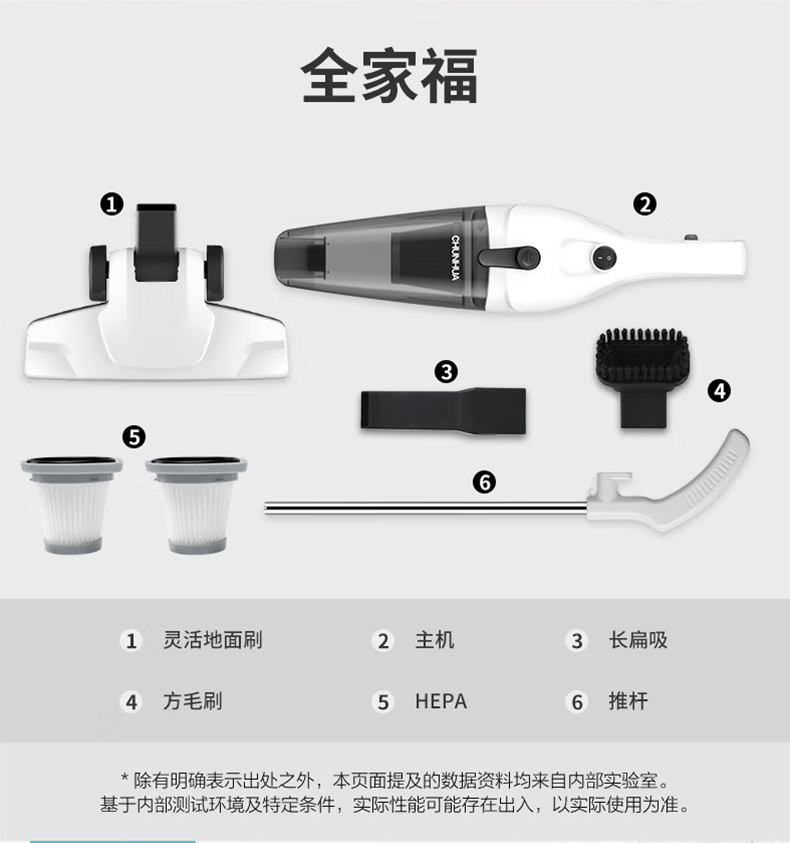 全家福

1

2

CHUNHUA

3

4

5

6

1 灵活地面刷 2 主机 3 长扁吸

4 方毛刷 5 HEPA 6 推杆

* 除有明确表示出处之外，本页面提及的数据资料均来自内部实验室。
基于内部测试环境及特定条件，实际性能可能存在出入，以实际使用为准。