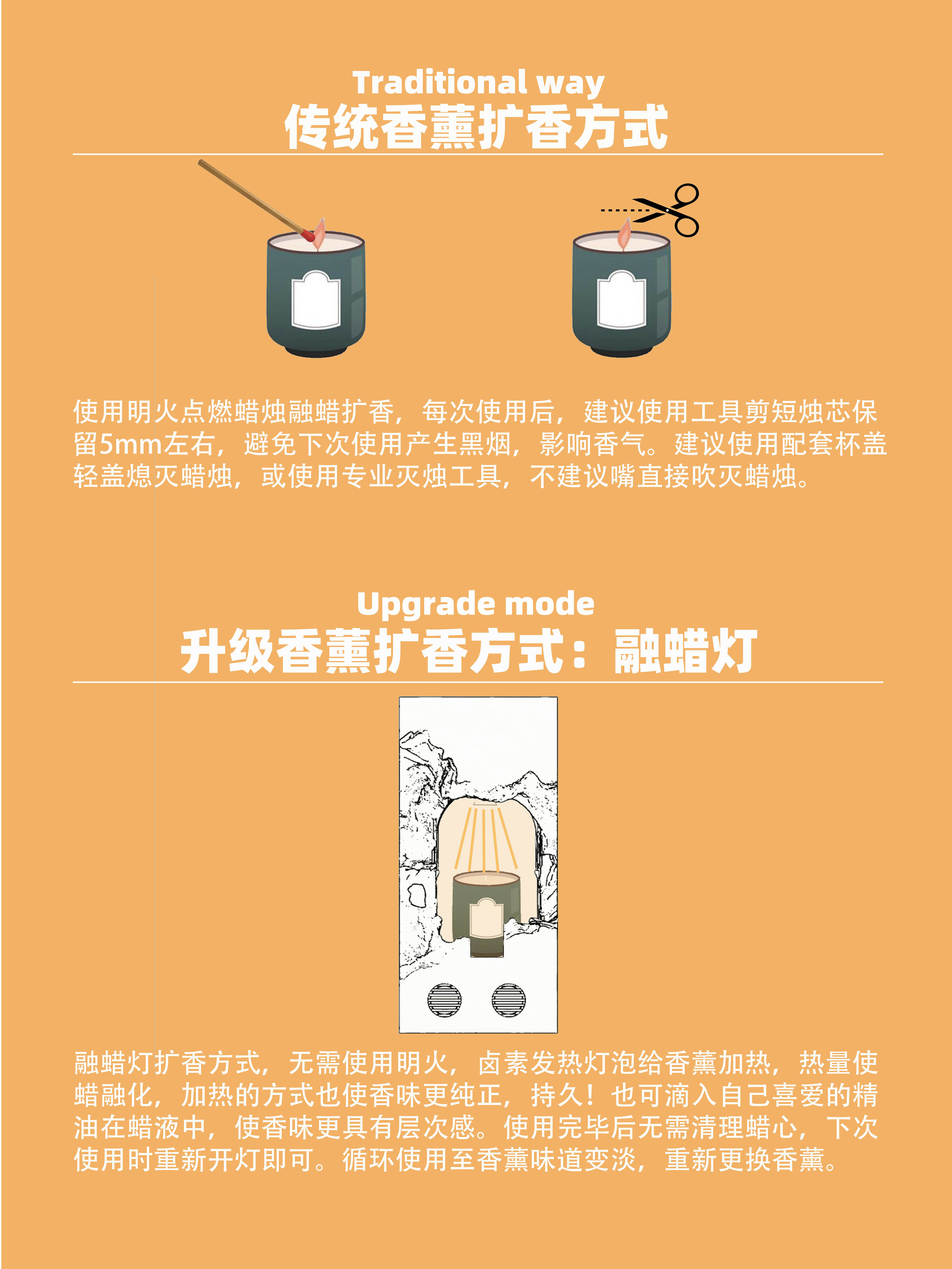 Traditional way
传统香薰扩香方式

使用明火点燃蜡烛融蜡扩香，每次使用后，建议使用工具剪短烛芯保留5mm左右，避免下次使用产生黑烟，影响香气。建议使用配套杯盖轻盖熄灭蜡烛，或使用专业灭烛工具，不建议嘴直接吹灭蜡烛。

Upgrade mode
升级香薰扩香方式：融蜡灯

融蜡灯扩香方式，无需使用明火，卤素发热灯泡给香薰加热，热量使蜡融化，加热的方式也使香味更纯正，持久！也可滴入自己喜爱的精油在蜡液中，使香味更具有层次感。使用完毕后无需清理蜡心，下次使用时重新开灯即可。循环使用至香薰味道变淡，重新更换香薰。