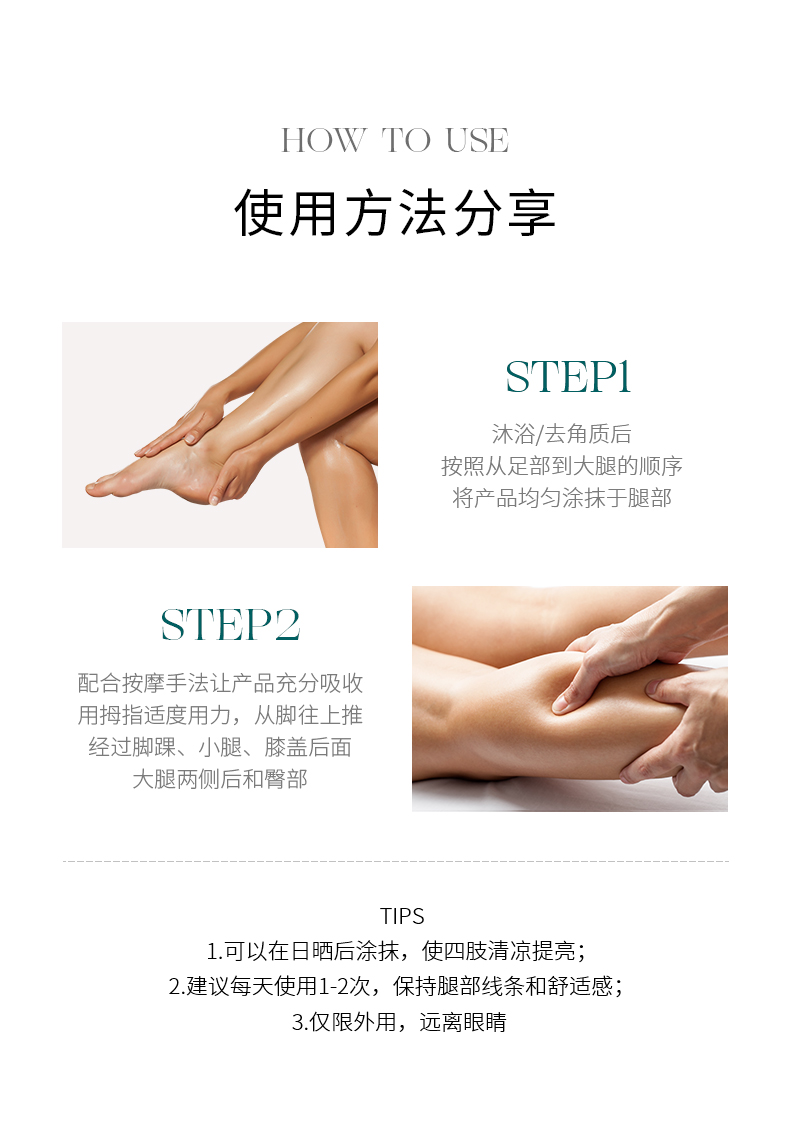 HOW TO USE
使用方法分享

STEP1
沐浴/去角质后
按照从足部到大腿的顺序
将产品均匀涂抹于腿部

STEP2
配合按摩手法让产品充分吸收
用拇指适度用力，从脚往上推
经过脚踝、小腿、膝盖后面
大腿两侧后和臀部

TIPS
1.可以在日晒后涂抹，使四肢清凉提亮；
2.建议每天使用1-2次，保持腿部线条和舒适感；
3.仅限外用，远离眼睛