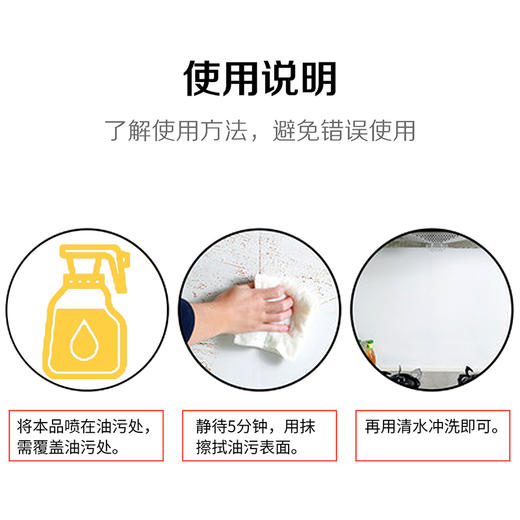 使用说明

了解使用方法，避免错误使用

将本品喷在油污处，需覆盖油污处。

静待5分钟，用抹擦拭油污表面。

再用清水冲洗即可。