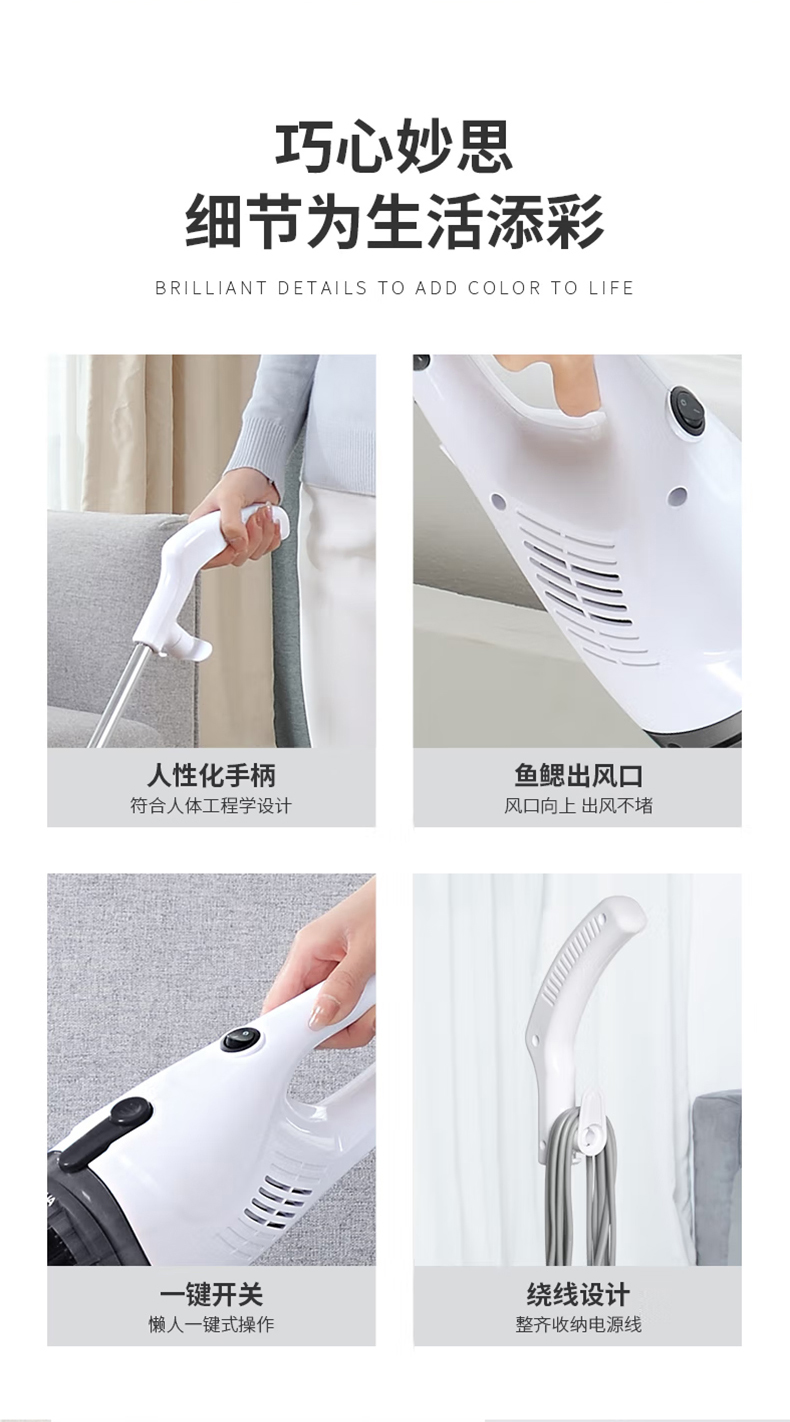 巧心妙思
细节为生活添彩

BRILLIANT DETAILS TO ADD COLOR TO LIFE

人性化手柄
符合人体工程学设计

鱼鳃出风口
风口向上 出风不堵

一键开关
懒人一键式操作

绕线设计
整齐收纳电源线