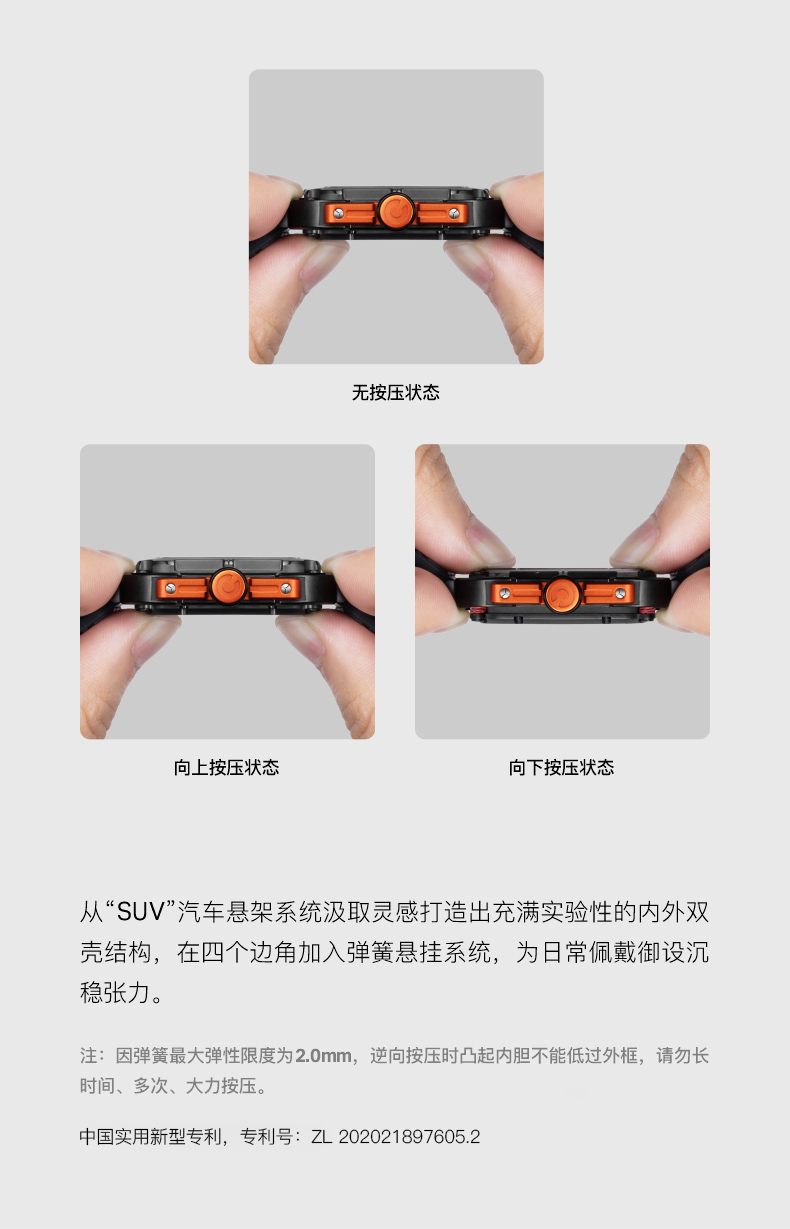 无按压状态

向上按压状态

向下按压状态

从“SUV”汽车悬架系统汲取灵感打造出充满实验性的内外双壳结构，在四个边角加入弹簧悬挂系统，为日常佩戴御设沉稳张力。

注：因弹簧最大弹性限度为2.0mm，逆向按压时凸起内胆不能低过外框，请勿长时间、多次、大力按压。

中国实用新型专利，专利号：ZL 202021897605.2