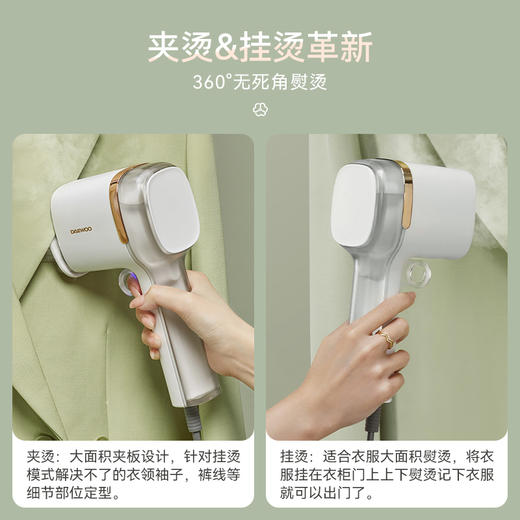 夹烫&挂烫革新

360°无死角熨烫

DAEWOO

夹烫：大面积夹板设计，针对挂烫模式解决不了的衣领袖子，裤线等细节部位定型。

挂烫：适合衣服大面积熨烫，将衣服挂在衣柜门上上下熨烫记下衣服就可以出门了。