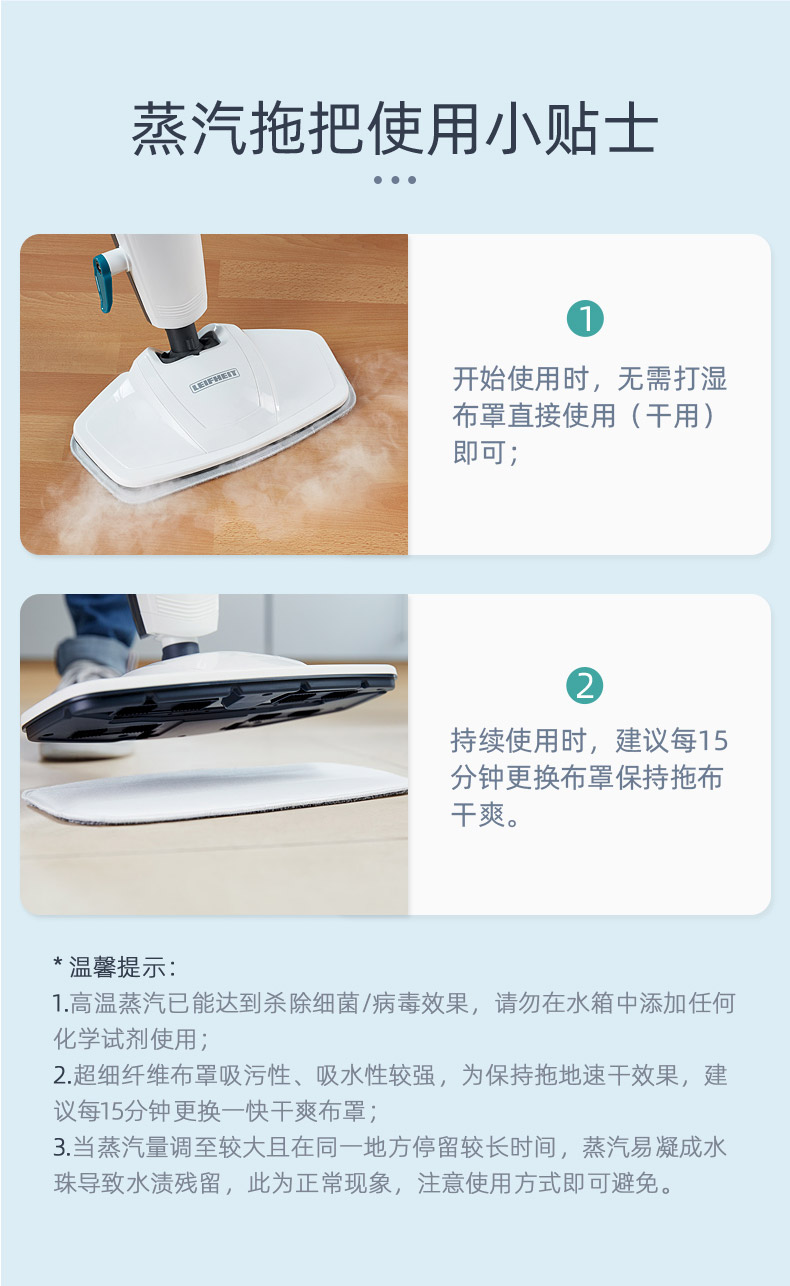 蒸汽拖把使用小贴士

LEIFHEIT

1

开始使用时，无需打湿布罩直接使用（干用）即可；

2

持续使用时，建议每15分钟更换布罩保持拖布干爽。

* 温馨提示：
1.高温蒸汽已能达到杀除细菌/病毒效果，请勿在水箱中添加任何化学试剂使用；
2.超细纤维布罩吸污性、吸水性较强，为保持拖地速干效果，建议每15分钟更换一快干爽布罩；
3.当蒸汽量调至较大且在同一地方停留较长时间，蒸汽易凝成水珠导致水渍残留，此为正常现象，注意使用方式即可避免。