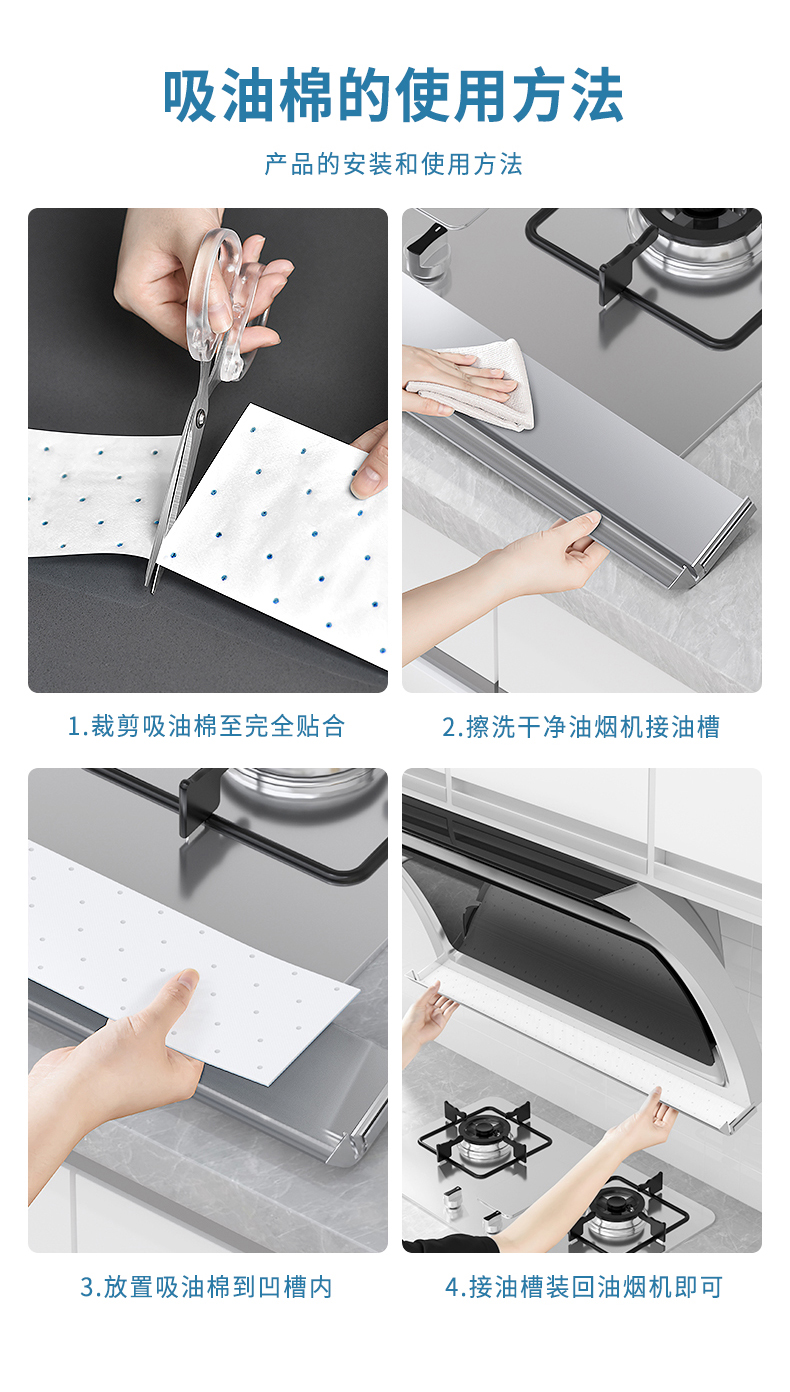 吸油棉的使用方法

产品的安装和使用方法

1.裁剪吸油棉至完全贴合

2.擦洗干净油烟机接油槽

3.放置吸油棉到凹槽内

4.接油槽装回油烟机即可