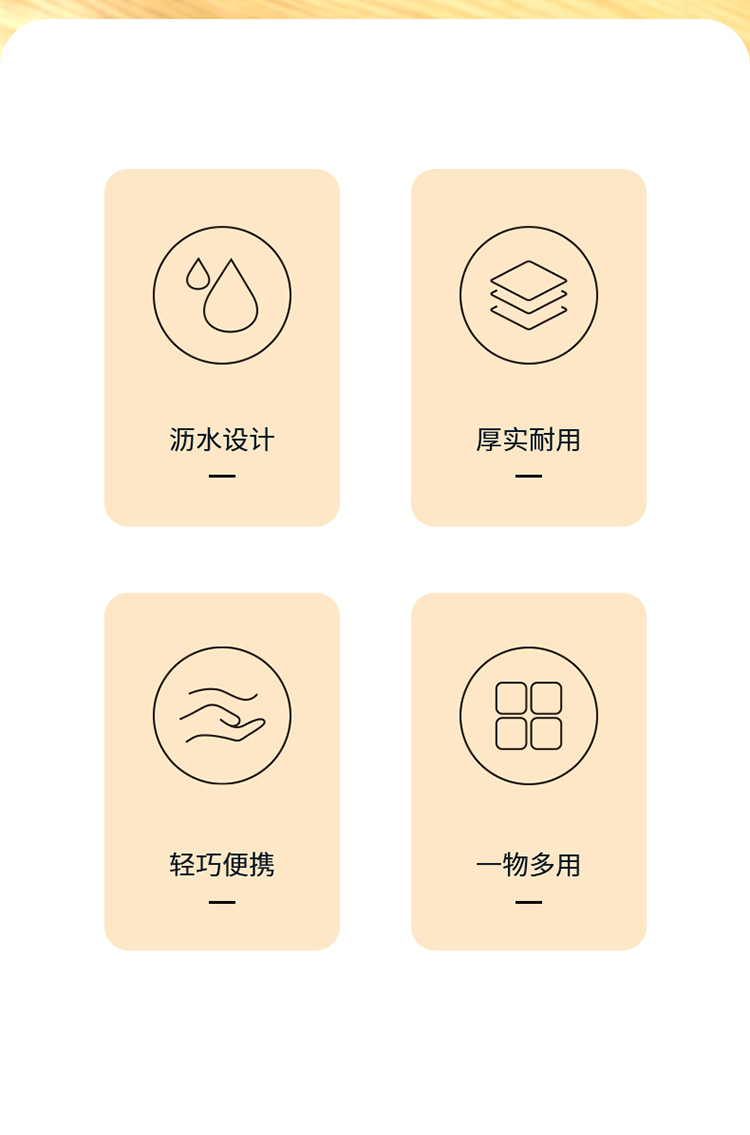 沥水设计

厚实耐用

轻巧便携

一物多用