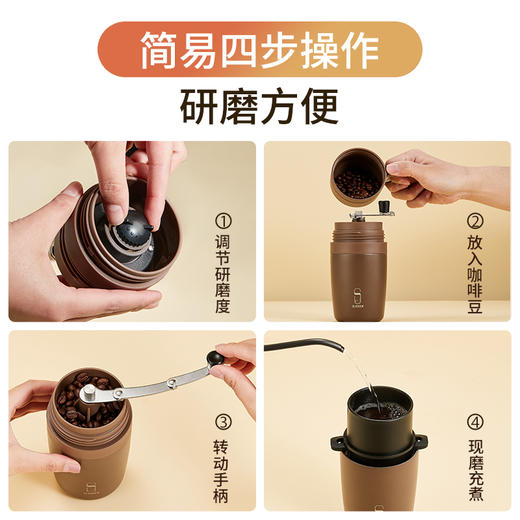 简易四步操作

研磨方便

① 调节研磨度

② 放入咖啡豆

③ 转动手柄

④ 现磨充煮