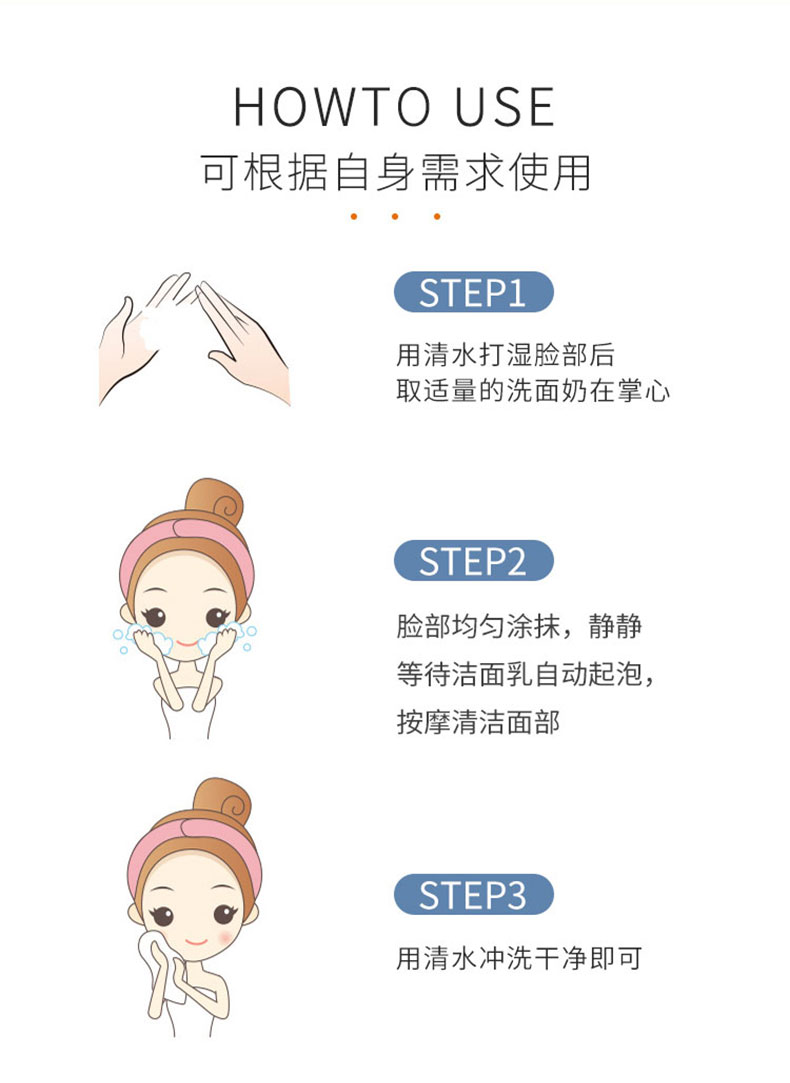 HOWTO USE
可根据自身需求使用

STEP1
用清水打湿脸部后
取适量的洗面奶在掌心

STEP2
脸部均匀涂抹，静静
等待洁面乳自动起泡，
按摩清洁面部

STEP3
用清水冲洗干净即可