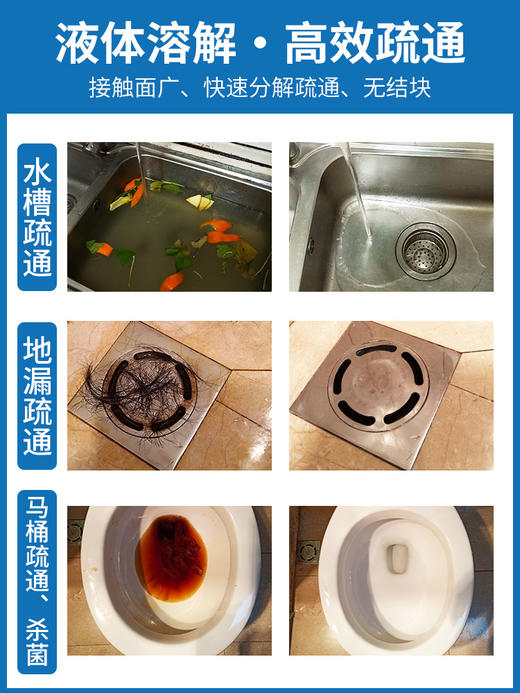 液体溶解 · 高效疏通

接触面广、快速分解疏通、无结块

水槽疏通

地漏疏通

马桶疏通、杀菌