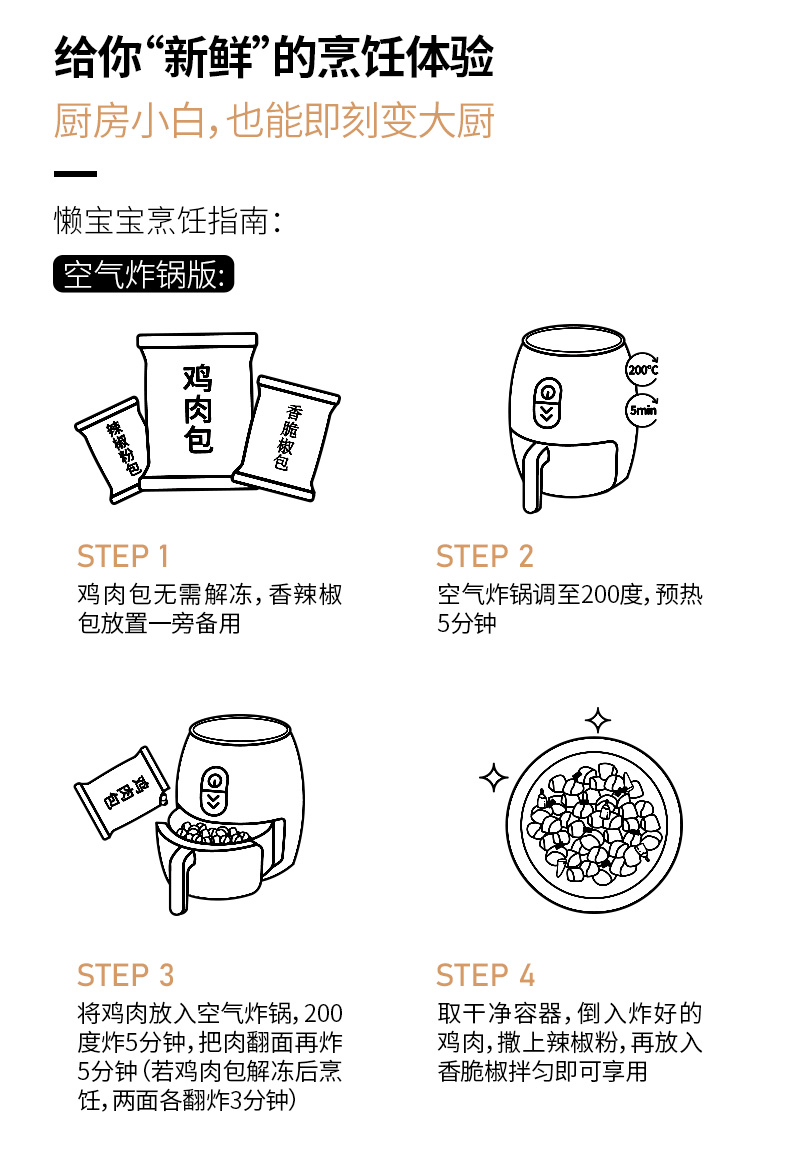 给你“新鲜”的烹饪体验

厨房小白，也能即刻变大厨

懒宝宝烹饪指南：

空气炸锅版：

辣椒粉包

鸡肉包

香脆椒包

200℃

5min

STEP 1

鸡肉包无需解冻，香辣椒包放置一旁备用

STEP 2

空气炸锅调至200度，预热5分钟

鸡肉包

STEP 3

将鸡肉放入空气炸锅，200度炸5分钟，把肉翻面再炸5分钟（若鸡肉包解冻后烹饪，两面各翻炸3分钟）

STEP 4

取干净容器，倒入炸好的鸡肉，撒上辣椒粉，再放入香脆椒拌匀即可享用