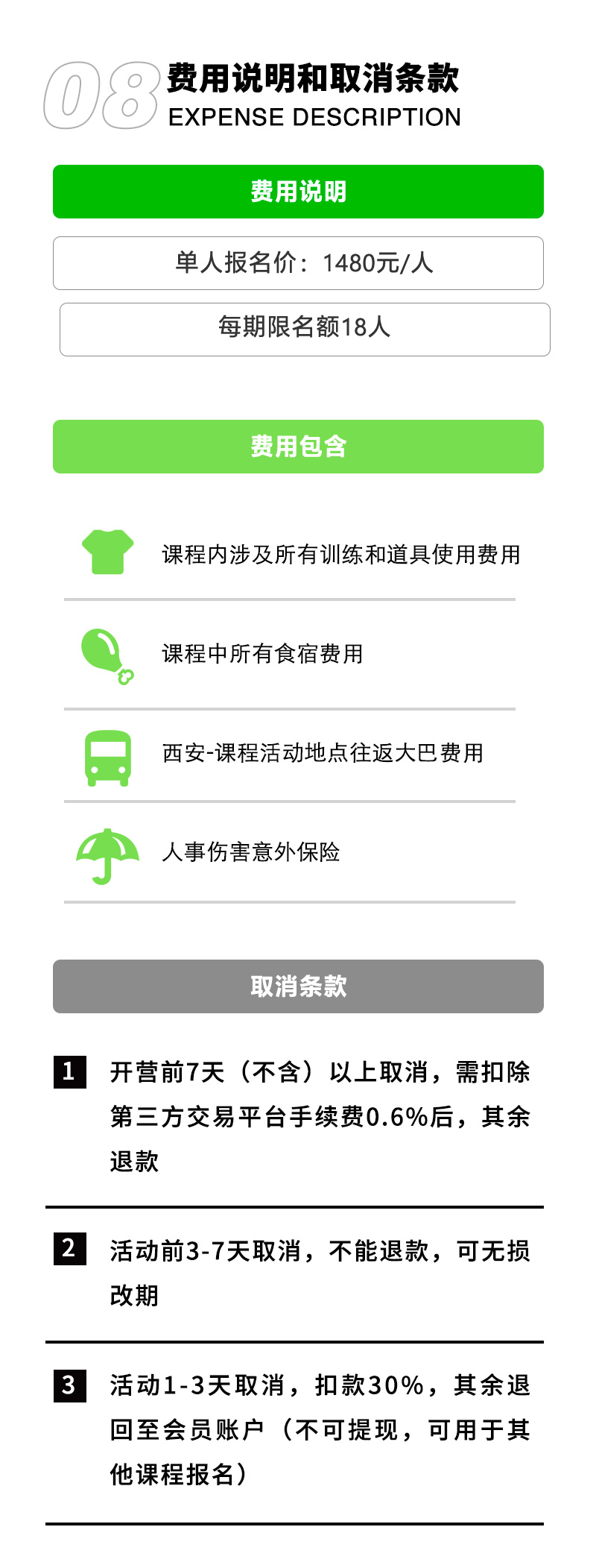 08

费用说明和取消条款

EXPENSE DESCRIPTION

费用说明

单人报名价：1480元/人

每期限名额18人

费用包含

课程内涉及所有训练和道具使用费用

课程中所有食宿费用

西安-课程活动地点往返大巴费用

人事伤害意外保险

取消条款

1 开营前7天（不含）以上取消，需扣除第三方交易平台手续费0.6%后，其余退款

2 活动前3-7天取消，不能退款，可无损改期

3 活动1-3天取消，扣款30%，其余退回至会员账户（不可提现，可用于其他课程报名）