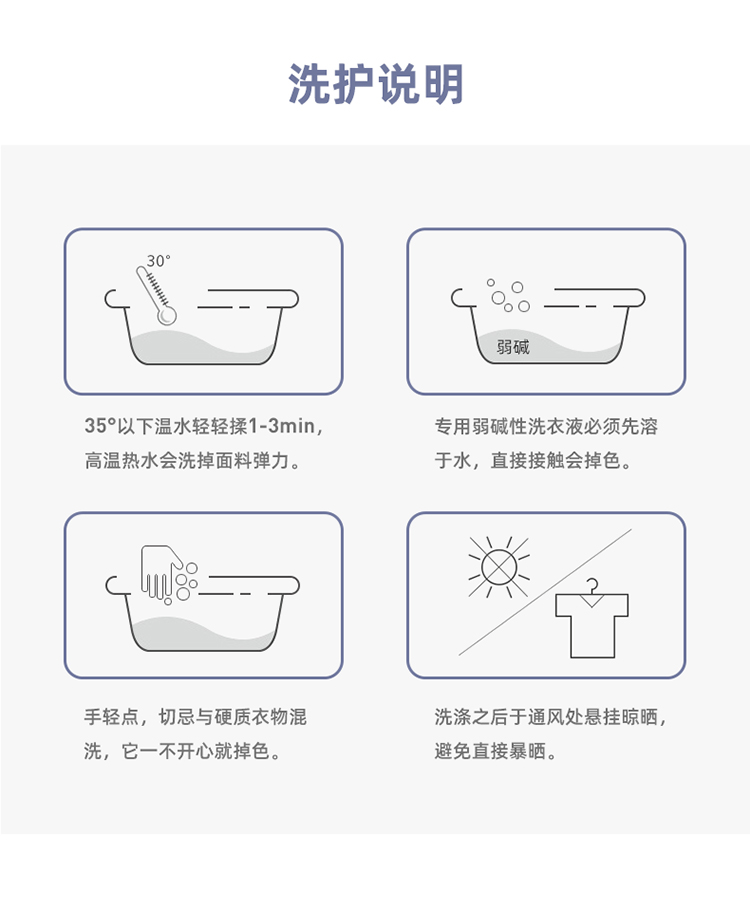 洗护说明

30°

35°以下温水轻轻揉1-3min，高温热水会洗掉面料弹力。

弱碱

专用弱碱性洗衣液必须先溶于水，直接接触会掉色。

手轻点，切忌与硬质衣物混洗，它一不开心就掉色。

洗涤之后于通风处悬挂晾晒，避免直接暴晒。