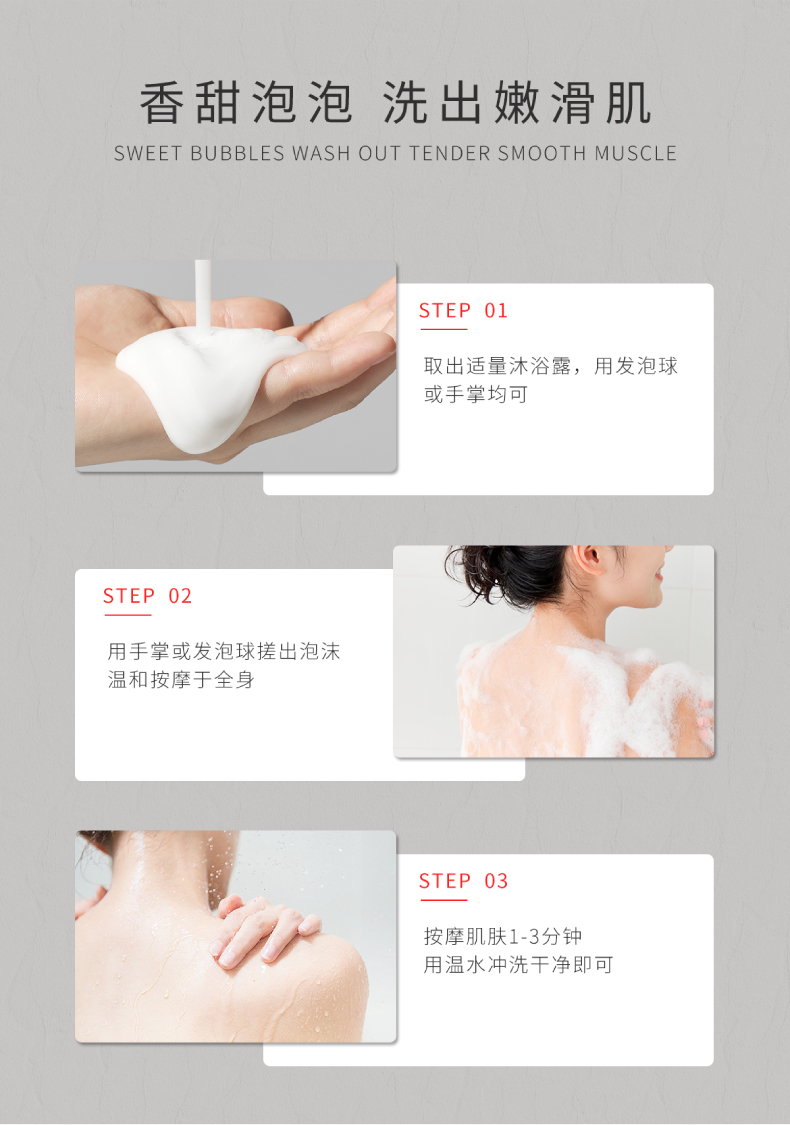 香甜泡泡 洗出嫩滑肌
SWEET BUBBLES WASH OUT TENDER SMOOTH MUSCLE

STEP 01

取出适量沐浴露，用发泡球或手掌均可

STEP 02

用手掌或发泡球搓出泡沫温和按摩于全身

STEP 03

按摩肌肤1-3分钟
用温水冲洗干净即可