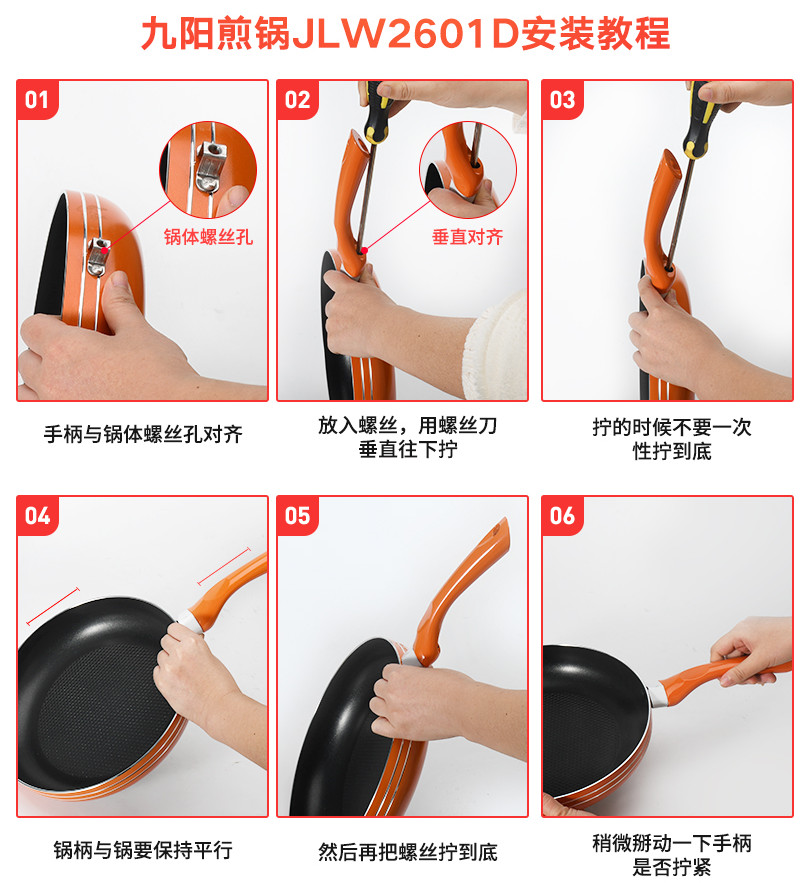 九阳煎锅JLW2601D安装教程

01

锅体螺丝孔

手柄与锅体螺丝孔对齐

02

垂直对齐

放入螺丝，用螺丝刀垂直往下拧

03

拧的时候不要一次性拧到底

04

锅柄与锅要保持平行

05

然后再把螺丝拧到底

06

稍微掰动一下手柄是否拧紧