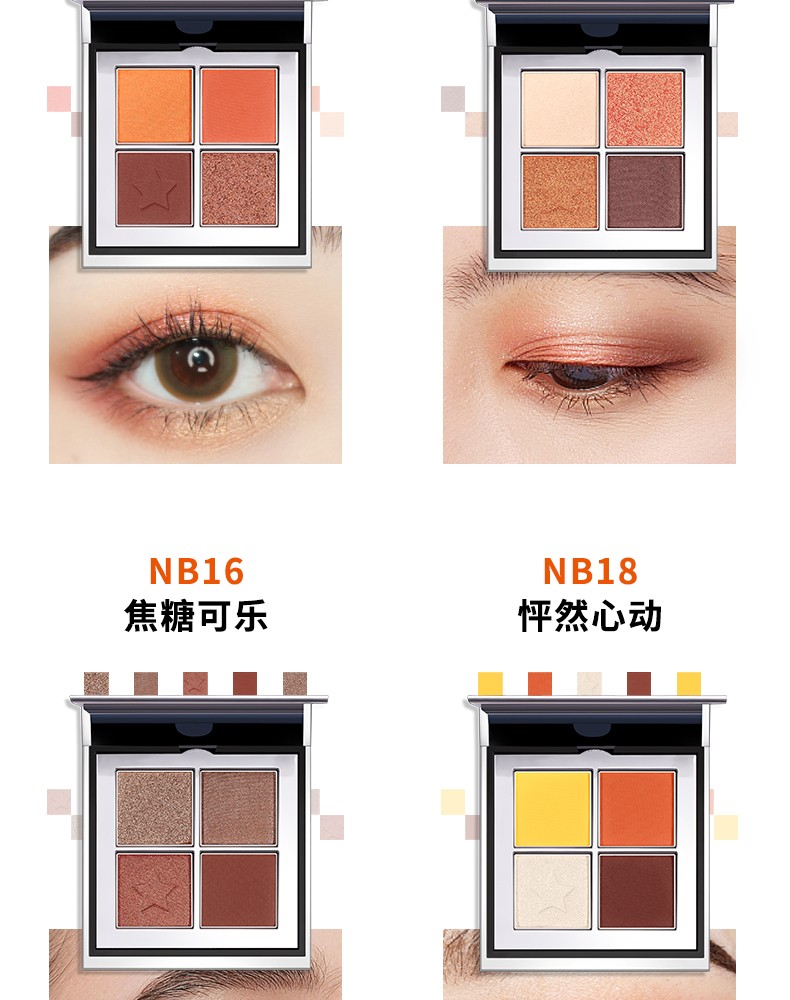 NB16
焦糖可乐

NB18
怦然心动