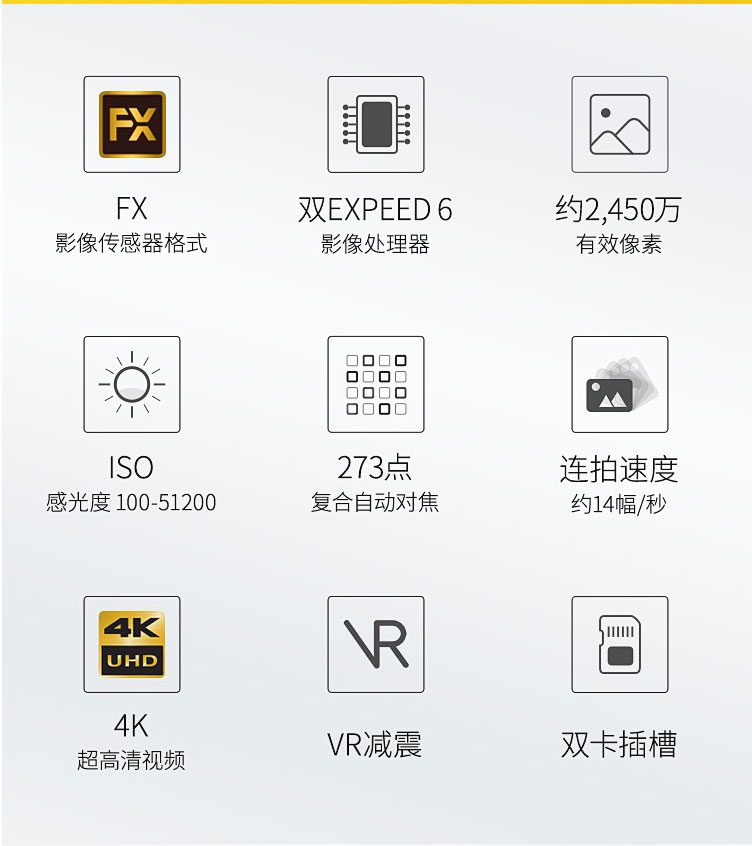 FX

FX
影像传感器格式

双EXPEED 6
影像处理器

约2,450万
有效像素

ISO
感光度 100-51200

273点
复合自动对焦

连拍速度
约14幅/秒

4K
UHD

4K
超高清视频

VR

VR减震

双卡插槽