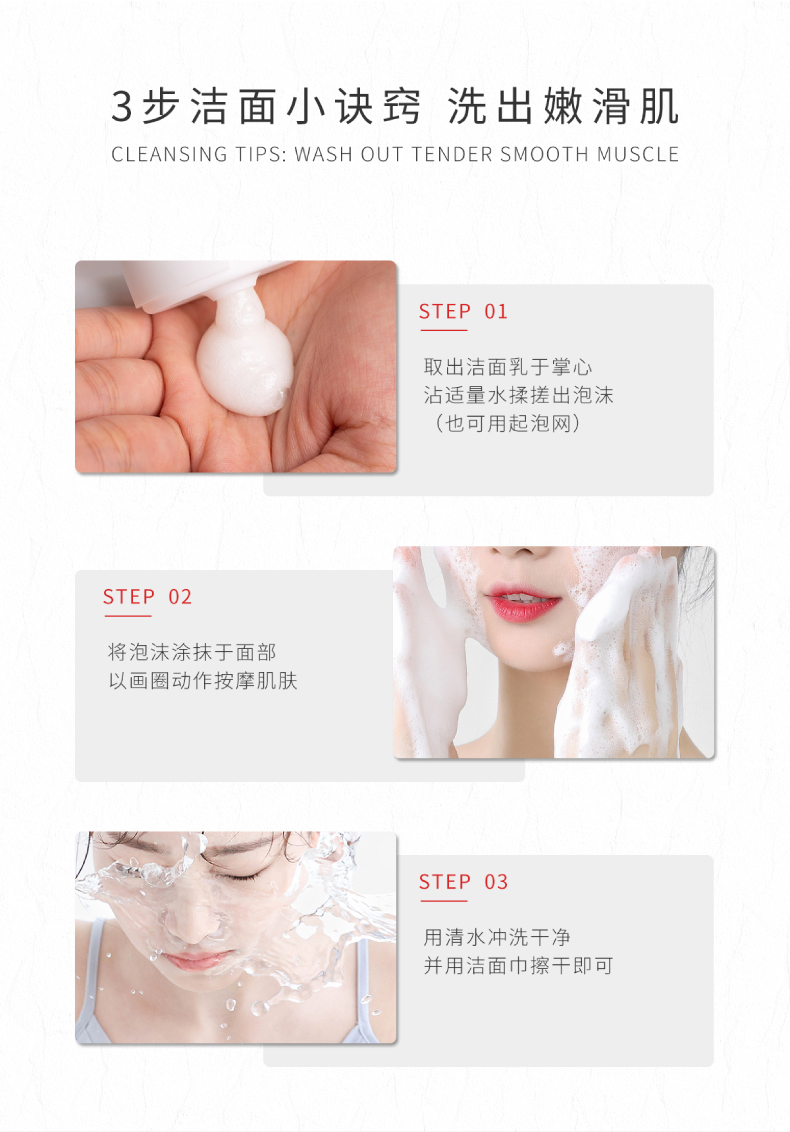 3步洁面小诀窍 洗出嫩滑肌
CLEANSING TIPS: WASH OUT TENDER SMOOTH MUSCLE

STEP 01

取出洁面乳于掌心
沾适量水揉搓出泡沫
（也可用起泡网）

STEP 02

将泡沫涂抹于面部
以画圈动作按摩肌肤

STEP 03

用清水冲洗干净
并用洁面巾擦干即可