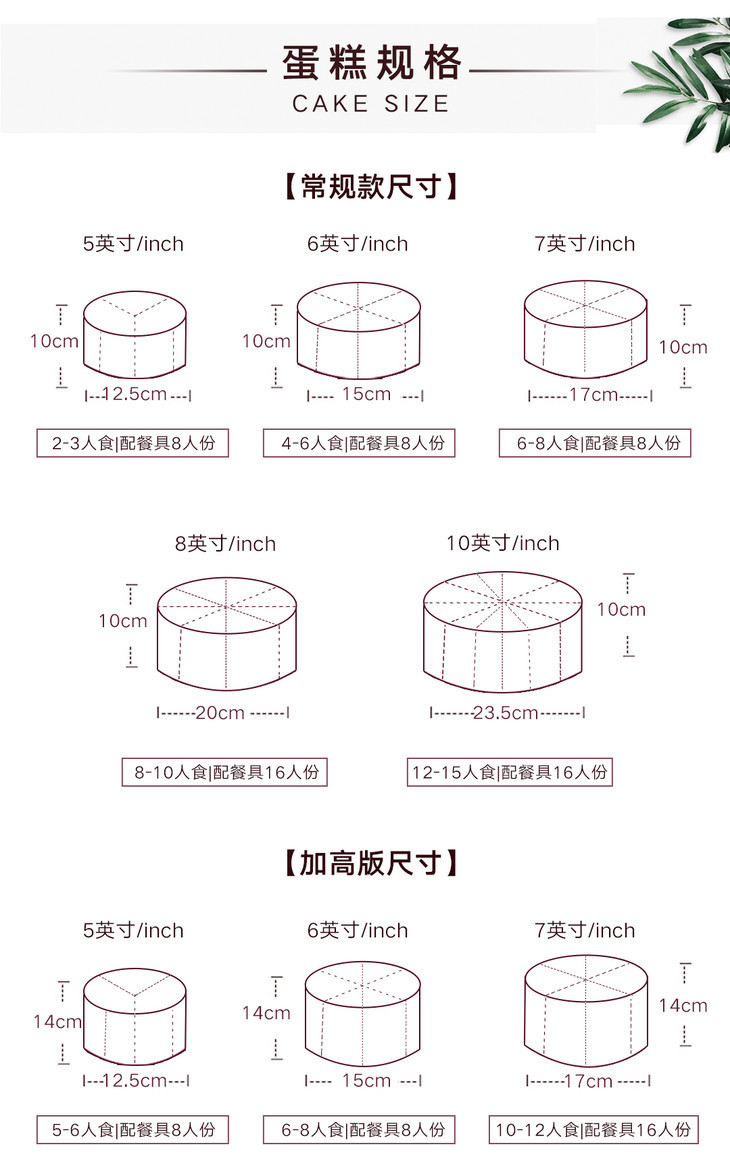 蛋糕规格
CAKE SIZE

【常规款尺寸】

5英寸/inch

10cm

12.5cm

2-3人食|配餐具8人份

6英寸/inch

10cm

15cm

4-6人食|配餐具8人份

7英寸/inch

10cm

17cm

6-8人食|配餐具8人份

8英寸/inch

10cm

20cm

8-10人食|配餐具16人份

10英寸/inch

10cm

23.5cm

12-15人食|配餐具16人份

【加高版尺寸】

5英寸/inch

14cm

12.5cm

5-6人食|配餐具8人份

6英寸/inch

14cm

15cm

6-8人食|配餐具8人份

7英寸/inch

14cm

17cm

10-12人食|配餐具16人份