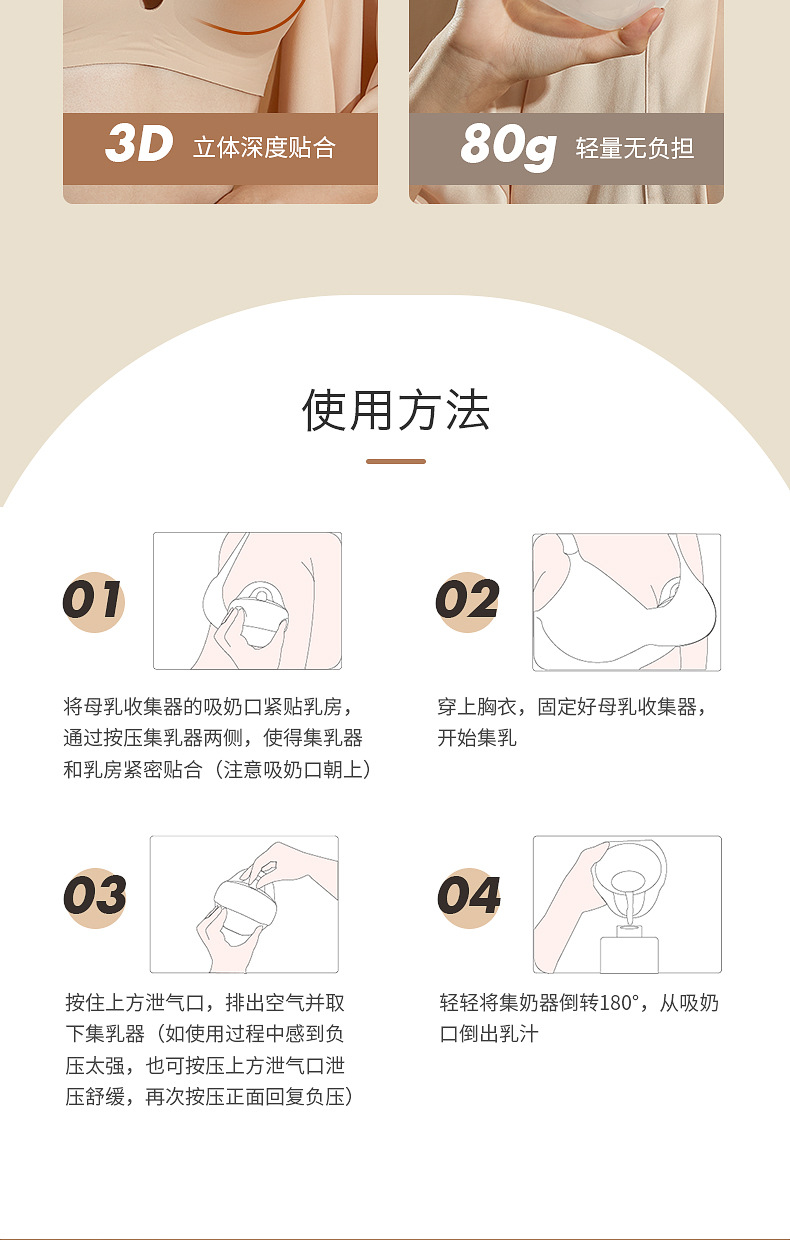 3D 立体深度贴合

80g 轻量无负担

使用方法

01

将母乳收集器的吸奶口紧贴乳房，通过按压集乳器两侧，使得集乳器和乳房紧密贴合（注意吸奶口朝上）

02

穿上胸衣，固定好母乳收集器，开始集乳

03

按住上方泄气口，排出空气并取下集乳器（如使用过程中感到负压太强，也可按压上方泄气口泄压舒缓，再次按压正面回复负压）

04

轻轻将集奶器倒转180°，从吸奶口倒出乳汁