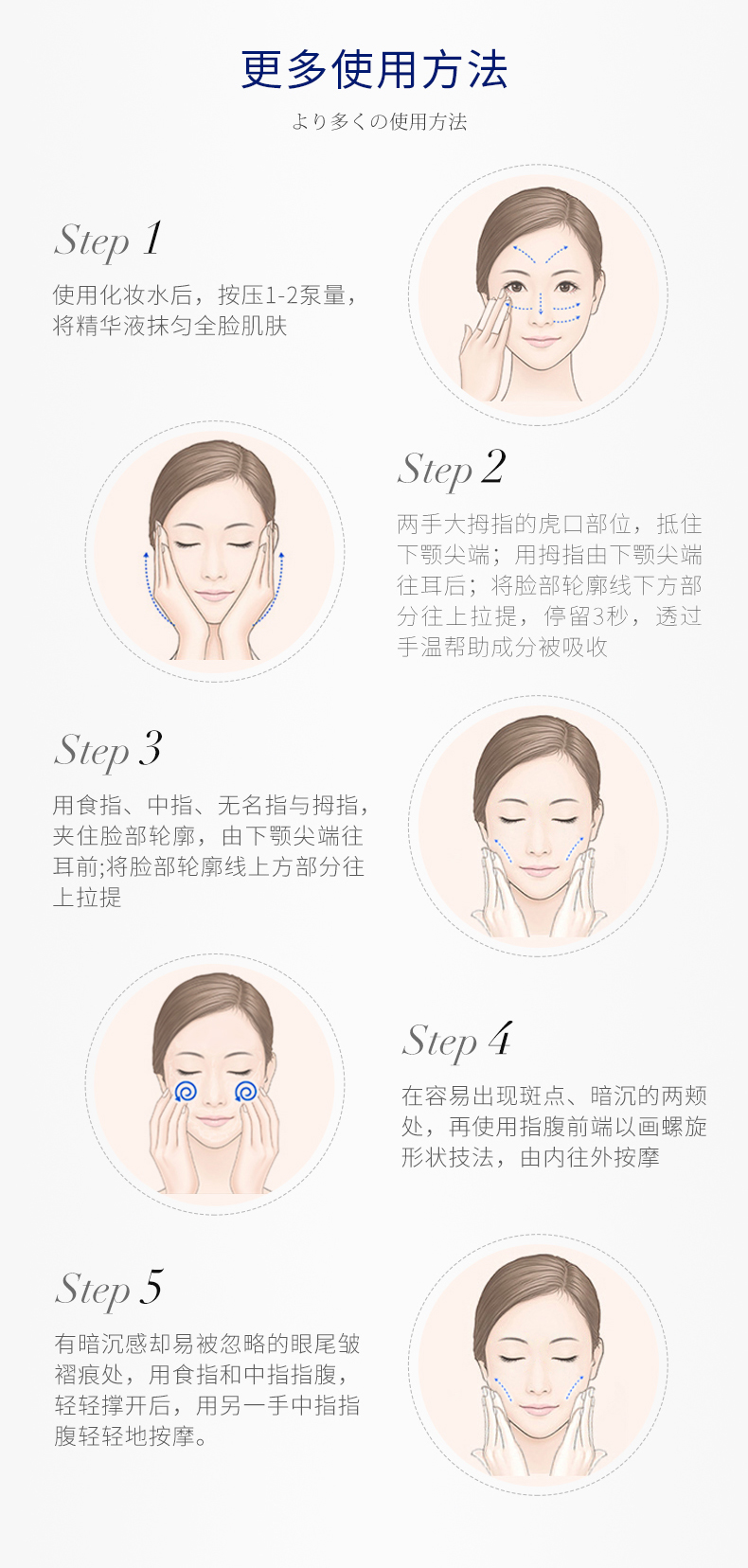 更多使用方法

より多くの使用方法

Step 1

使用化妆水后，按压1-2泵量，将精华液抹匀全脸肌肤

Step 2

两手大拇指的虎口部位，抵住下颚尖端；用拇指由下颚尖端往耳后；将脸部轮廓线下方部分往上拉提，停留3秒，透过手温帮助成分被吸收

Step 3

用食指、中指、无名指与拇指，夹住脸部轮廓，由下颚尖端往耳前;将脸部轮廓线上方部分往上拉提

Step 4

在容易出现斑点、暗沉的两颊处，再使用指腹前端以画螺旋形状技法，由内往外按摩

Step 5

有暗沉感却易被忽略的眼尾皱褶痕处，用食指和中指指腹，轻轻撑开后，用另一手中指指腹轻轻地按摩。