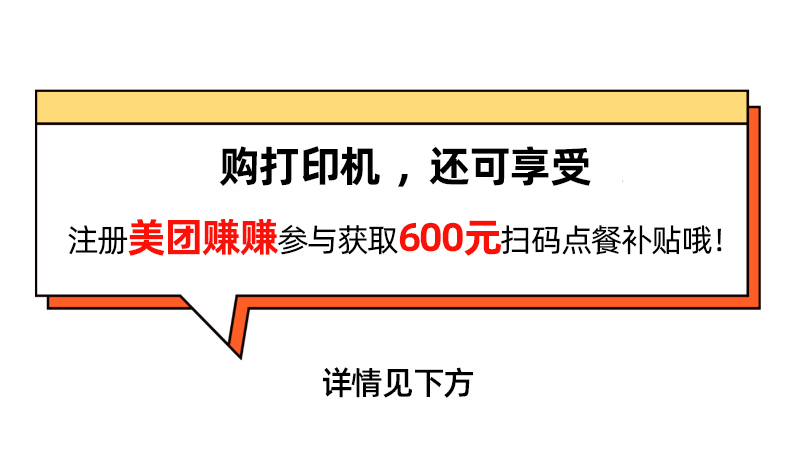 购打印机，还可享受

注册美团赚赚参与获取600元扫码点餐补贴哦！

详情见下方