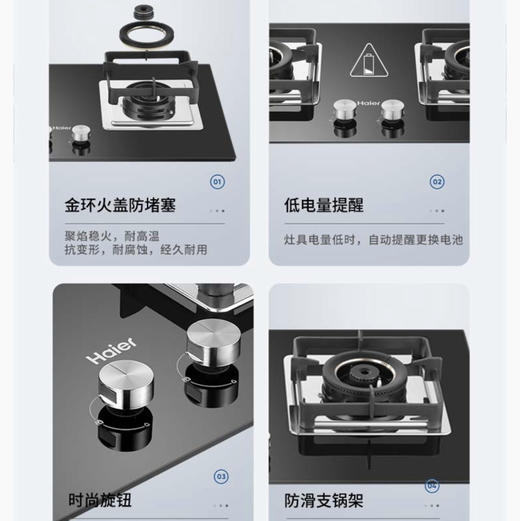 Haier

01

金环火盖防堵塞

聚焰稳火，耐高温
抗变形，耐腐蚀，经久耐用

Haier

02

低电量提醒

灶具电量低时，自动提醒更换电池

Haier

03

时尚旋钮

04

防滑支锅架